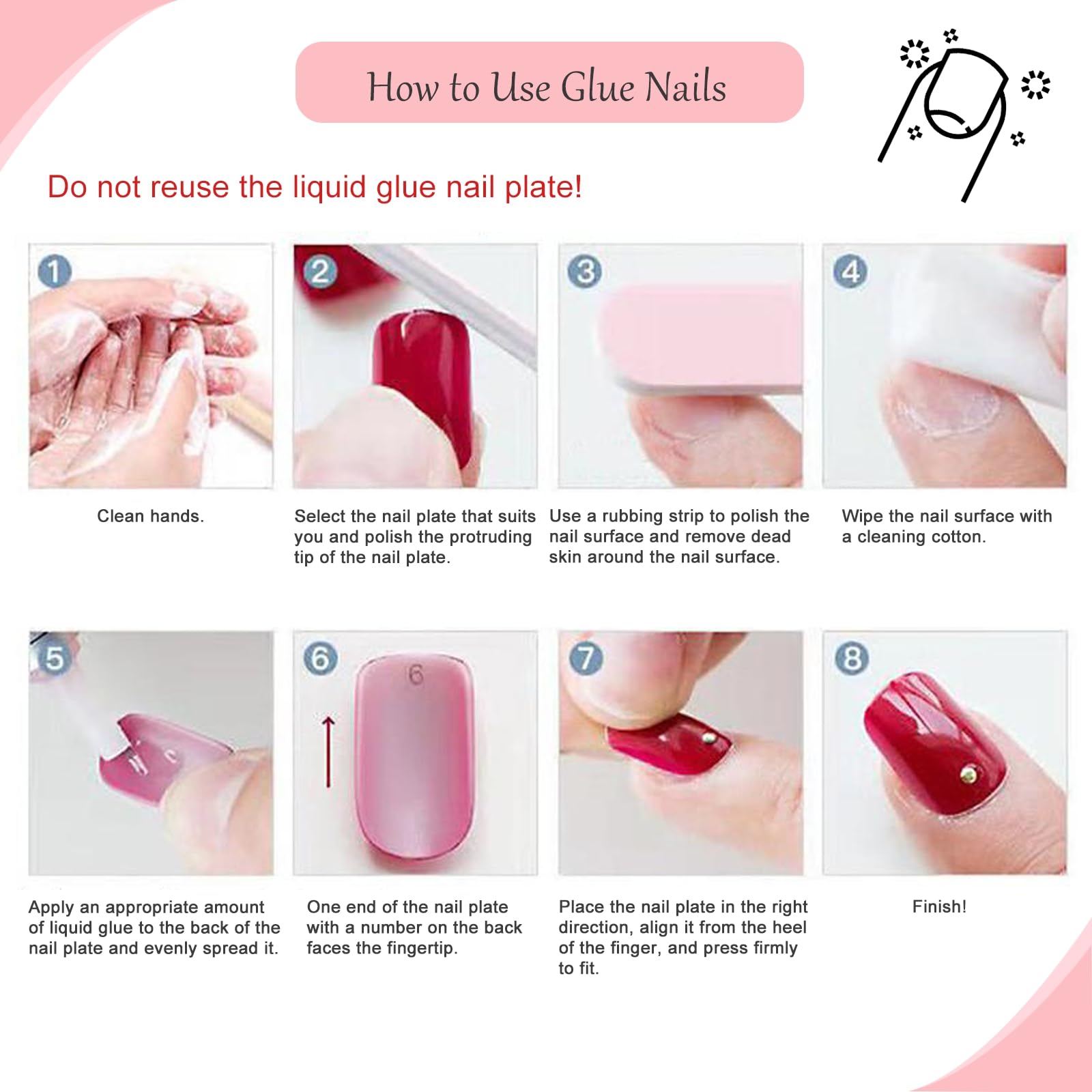 How to Use Glue Nails

Do not reuse the liquid glue nail plate!

1

Clean hands.

2

Select the nail plate that suits you and polish the protruding tip of the nail plate.

3

Use a rubbing strip to polish the nail surface and remove dead skin around the nail surface.

4

Wipe the nail surface with a cleaning cotton.

5

Apply an appropriate amount of liquid glue to the back of the nail plate and evenly spread it.

6

6

One end of the nail plate with a number on the back faces the fingertip.

7

Place the nail plate in the right direction, align it from the heel of the finger, and press firmly to fit.

8

Finish!