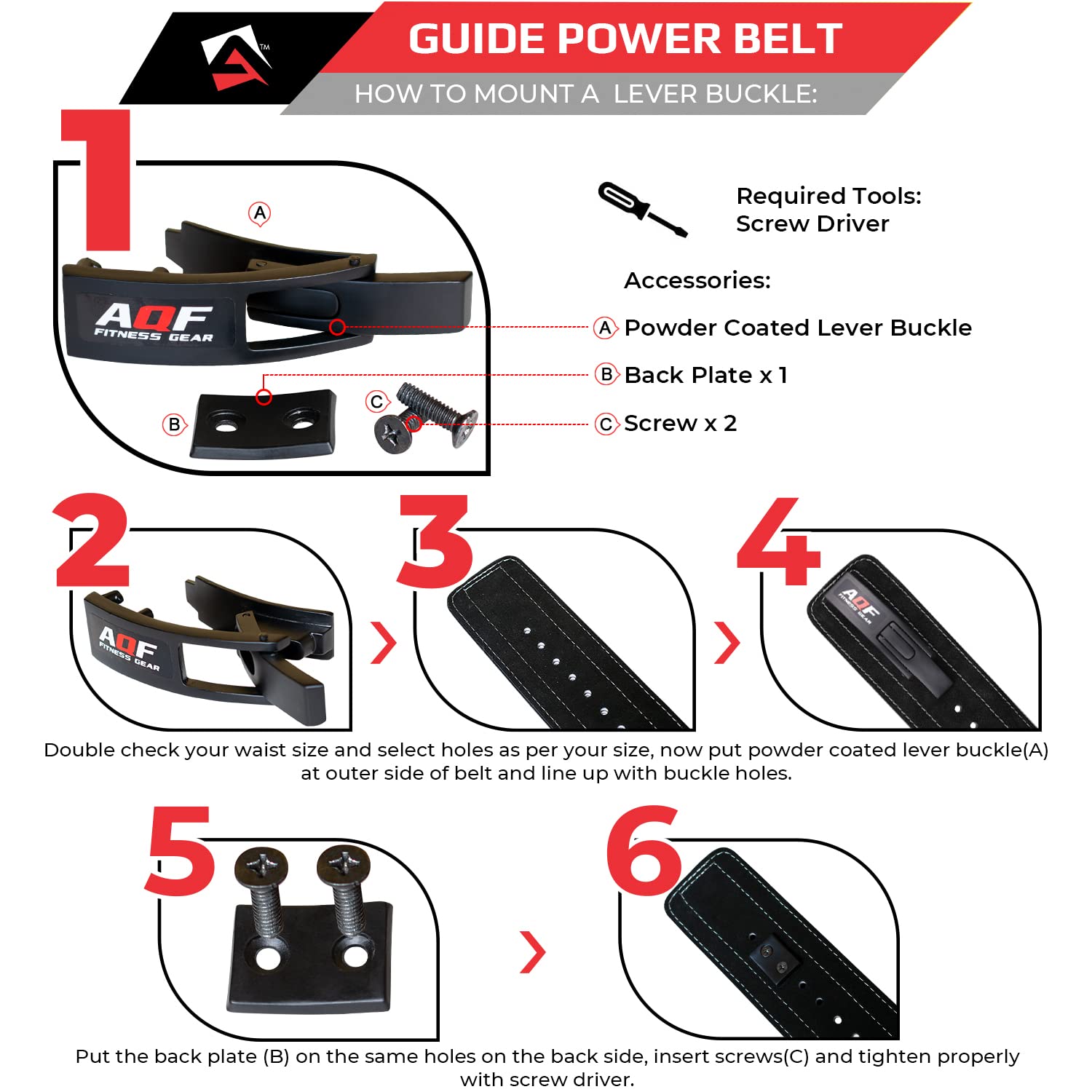 TM

GUIDE POWER BELT

HOW TO MOUNT A LEVER BUCKLE:

1

A

AQF FITNESS GEAR

B

C

Required Tools:
Screw Driver

Accessories:

A Powder Coated Lever Buckle

B Back Plate x 1

C Screw x 2

2

AQF FITNESS GEAR

3

4

AQF FITNESS GEAR

Double check your waist size and select holes as per your size, now put powder coated lever buckle(A) at outer side of belt and line up with buckle holes.

5

6

Put the back plate (B) on the same holes on the back side, insert screws(C) and tighten properly with screw driver.