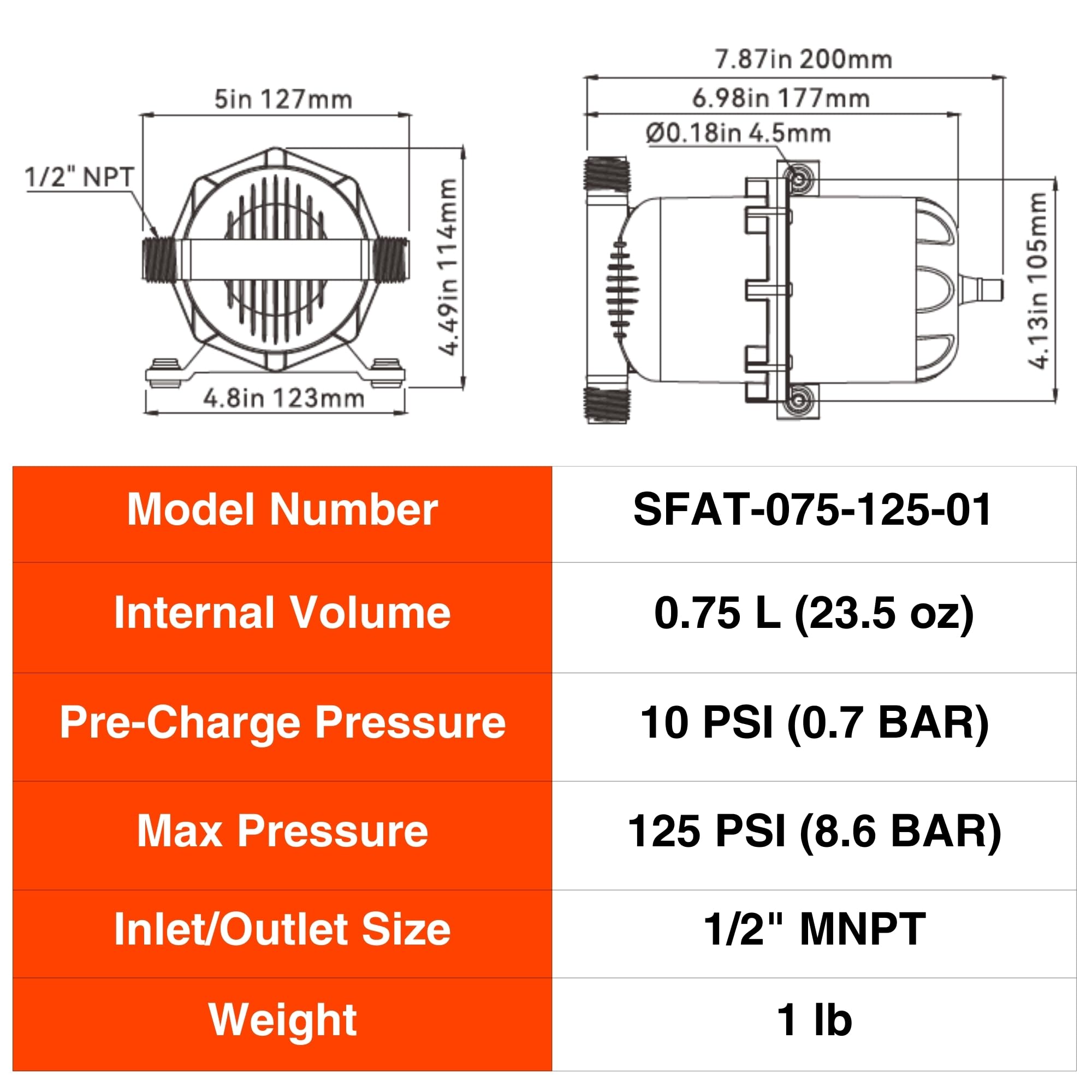 5in 127mm

1/2" NPT

4.49in 114mm

4.8in 123mm

7.87in 200mm

6.98in 177mm

Ø0.18in 4.5mm

4.13in 105mm

| Model Number | SFAT-075-125-01 |
|---|---|
| Internal Volume | 0.75 L (23.5 oz) |
| Pre-Charge Pressure | 10 PSI (0.7 BAR) |
| Max Pressure | 125 PSI (8.6 BAR) |
| Inlet/Outlet Size | 1/2" MNPT |
| Weight | 1 lb |