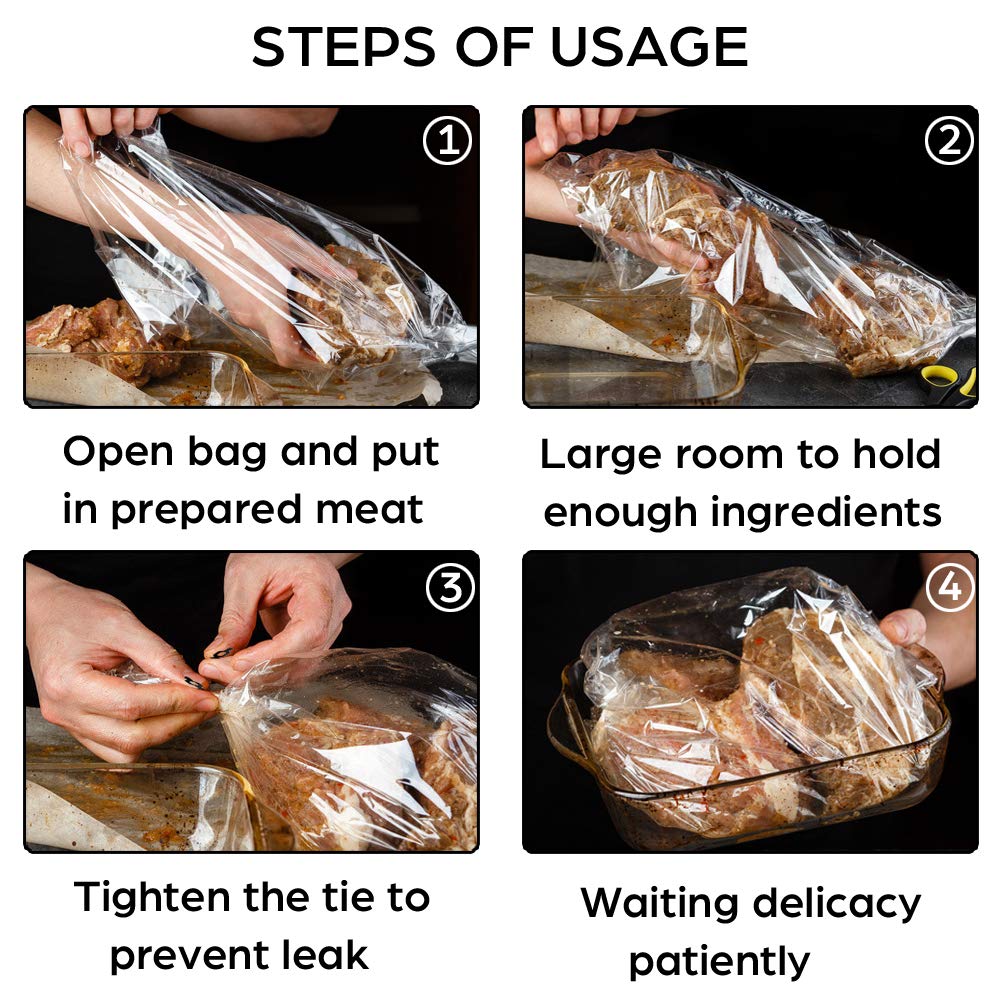 STEPS OF USAGE

①

Open bag and put in prepared meat

②

Large room to hold enough ingredients

③

Tighten the tie to prevent leak

④

Waiting delicacy patiently