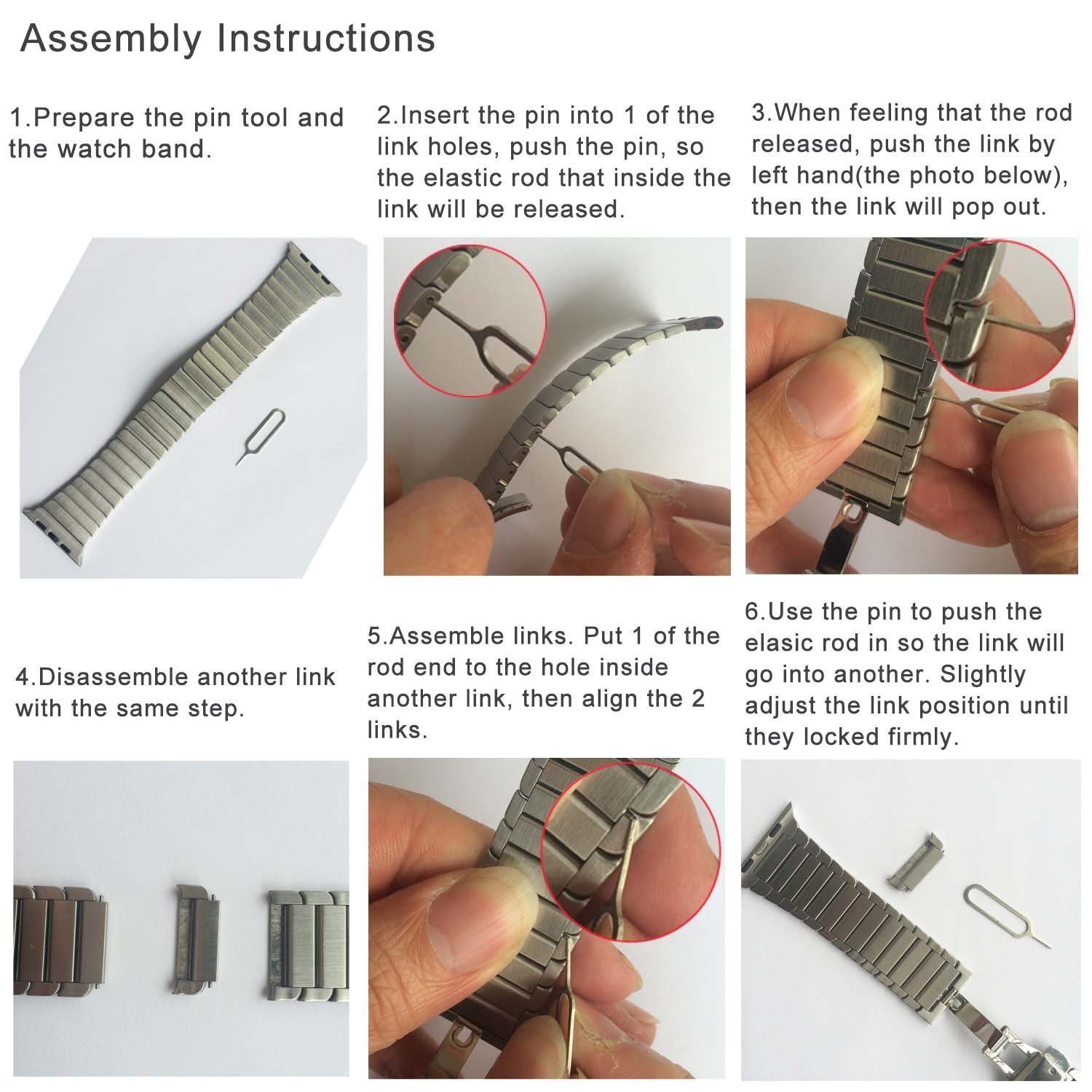 Assembly Instructions

1.Prepare the pin tool and the watch band.

2.Insert the pin into 1 of the link holes, push the pin, so the elastic rod that inside the link will be released.

3.When feeling that the rod released, push the link by left hand(the photo below), then the link will pop out.

4.Disassemble another link with the same step.

5.Assemble links. Put 1 of the rod end to the hole inside another link, then align the 2 links.

6.Use the pin to push the elasic rod in so the link will go into another. Slightly adjust the link position until they locked firmly.