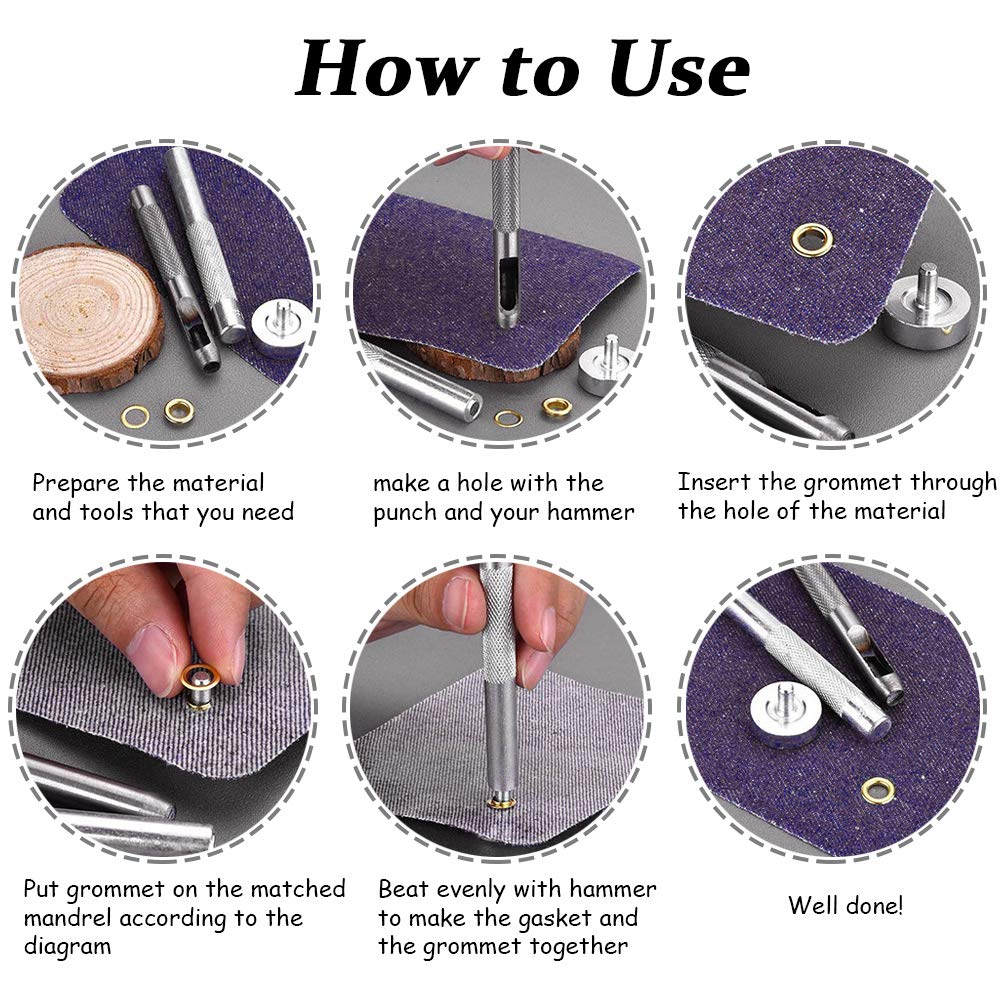 How to Use

Prepare the material and tools that you need

make a hole with the punch and your hammer

Insert the grommet through the hole of the material

Put grommet on the matched mandrel according to the diagram

Beat evenly with hammer to make the gasket and the grommet together

Well done!