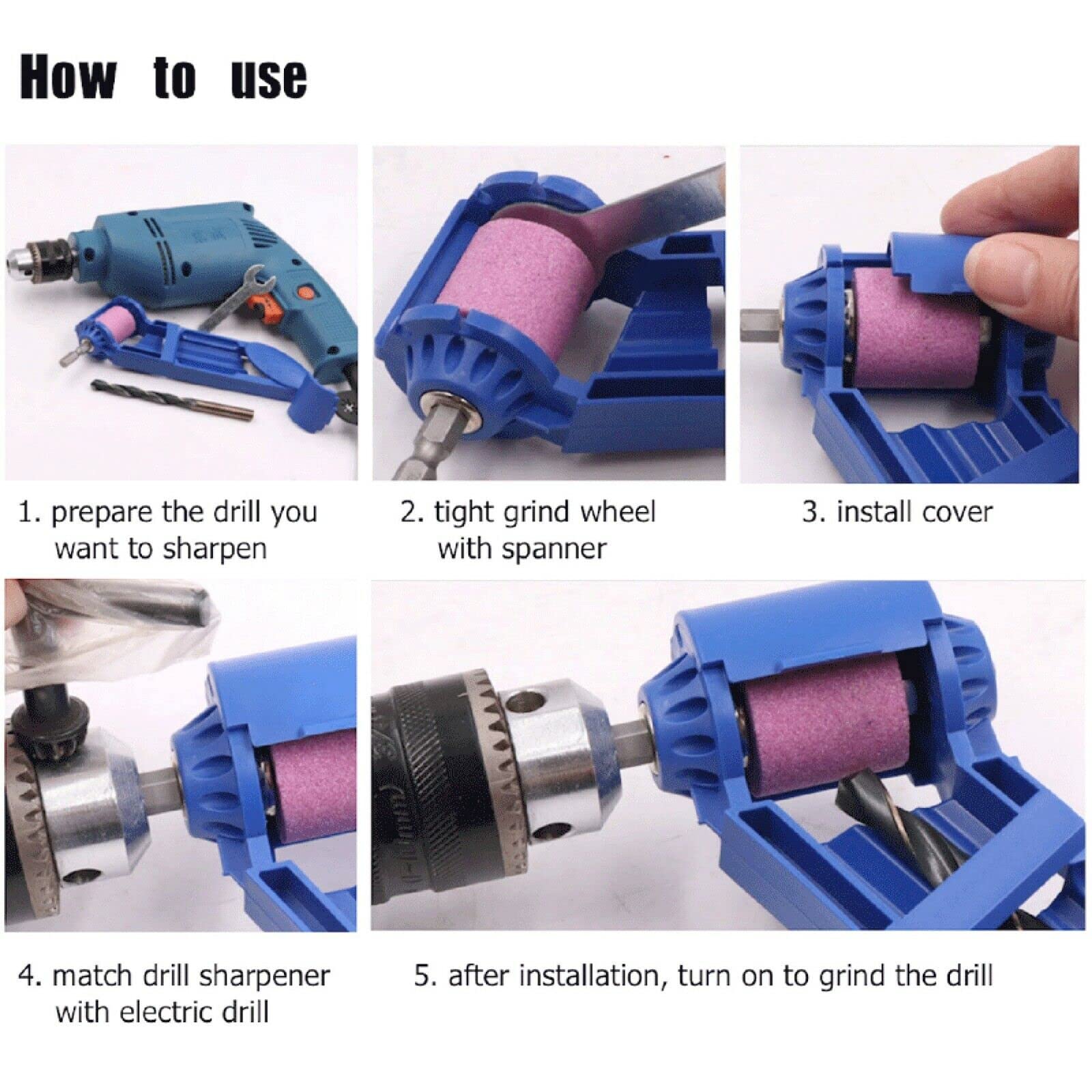 How to use

1. prepare the drill you want to sharpen

2. tight grind wheel with spanner

3. install cover

4. match drill sharpener with electric drill

5. after installation, turn on to grind the drill