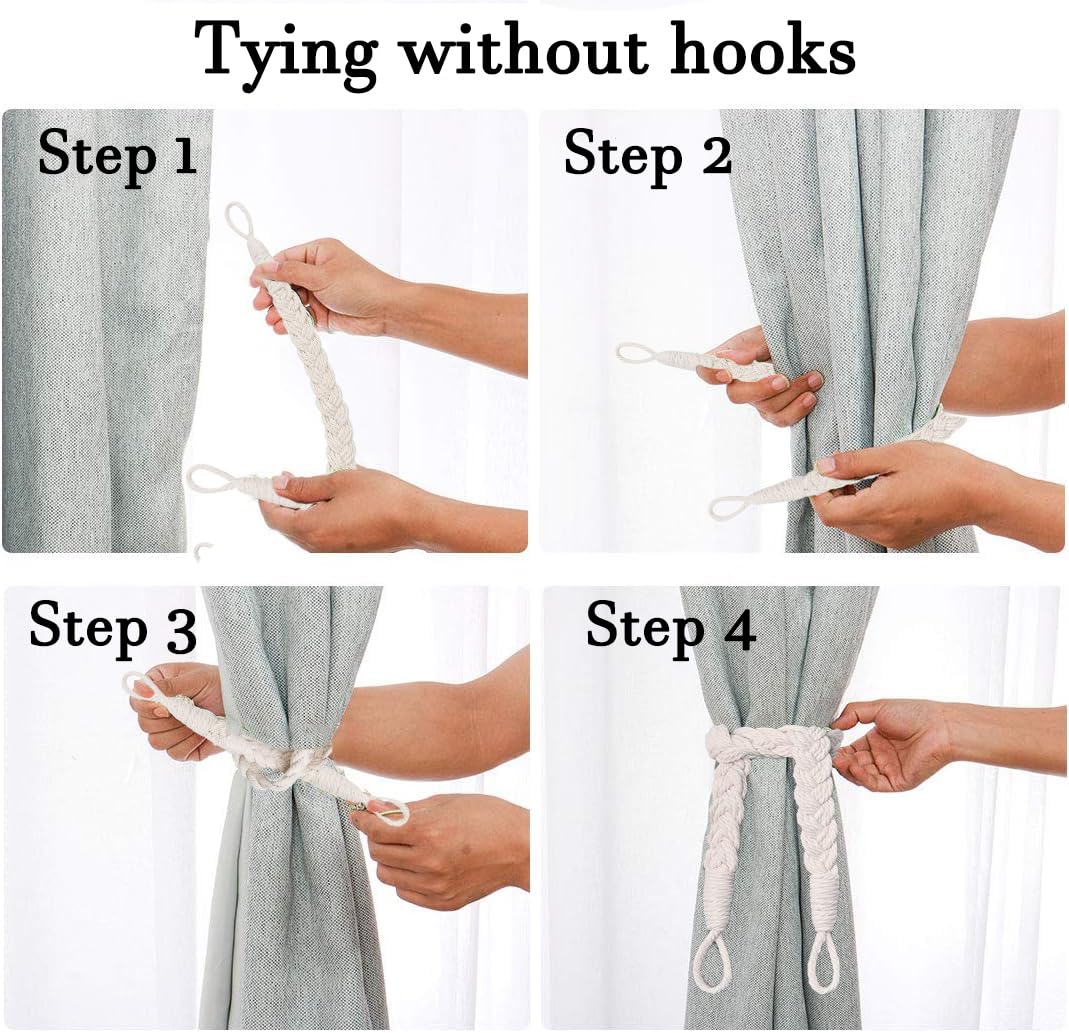 Tying without hooks

Step 1

Step 2

Step 3

Step 4