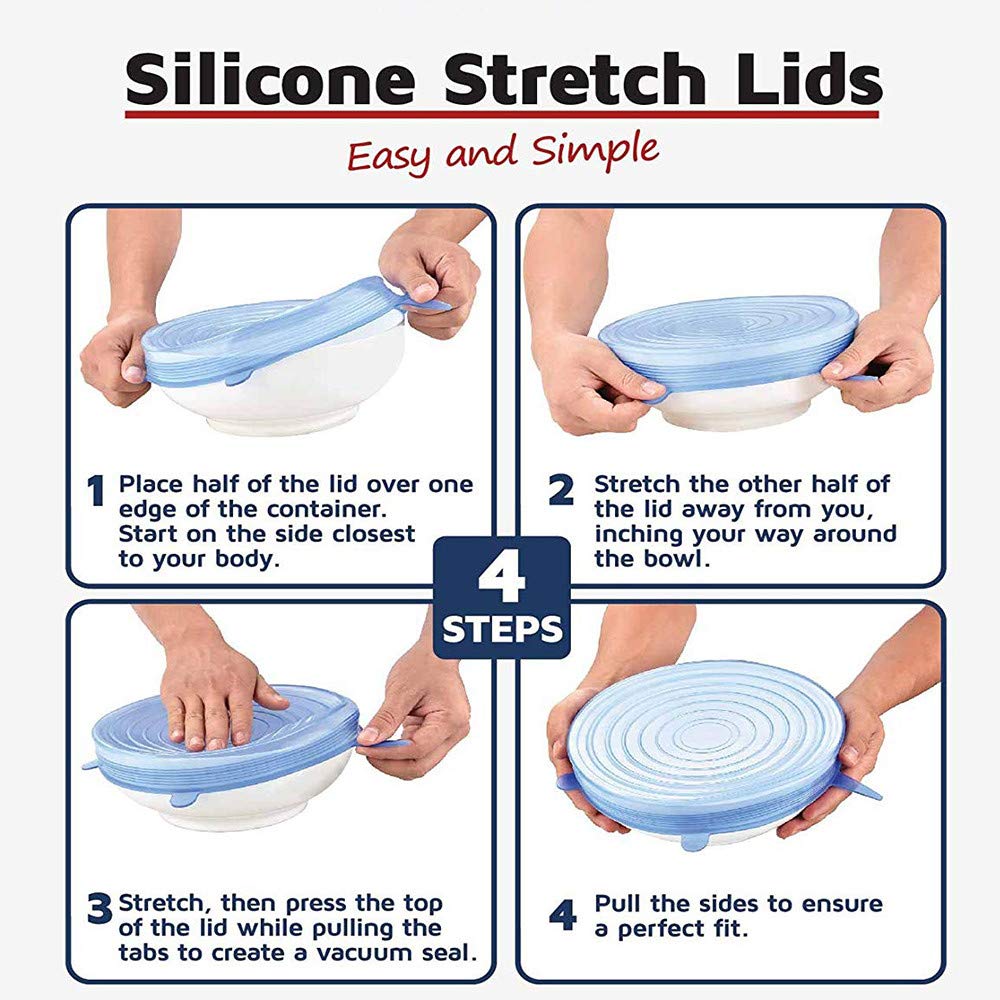 Silicone Stretch Lids

Easy and Simple

1 Place half of the lid over one edge of the container. Start on the side closest to your body.

2 Stretch the other half of the lid away from you, inching your way around the bowl.

4 STEPS

3 Stretch, then press the top of the lid while pulling the tabs to create a vacuum seal.

4 Pull the sides to ensure a perfect fit.