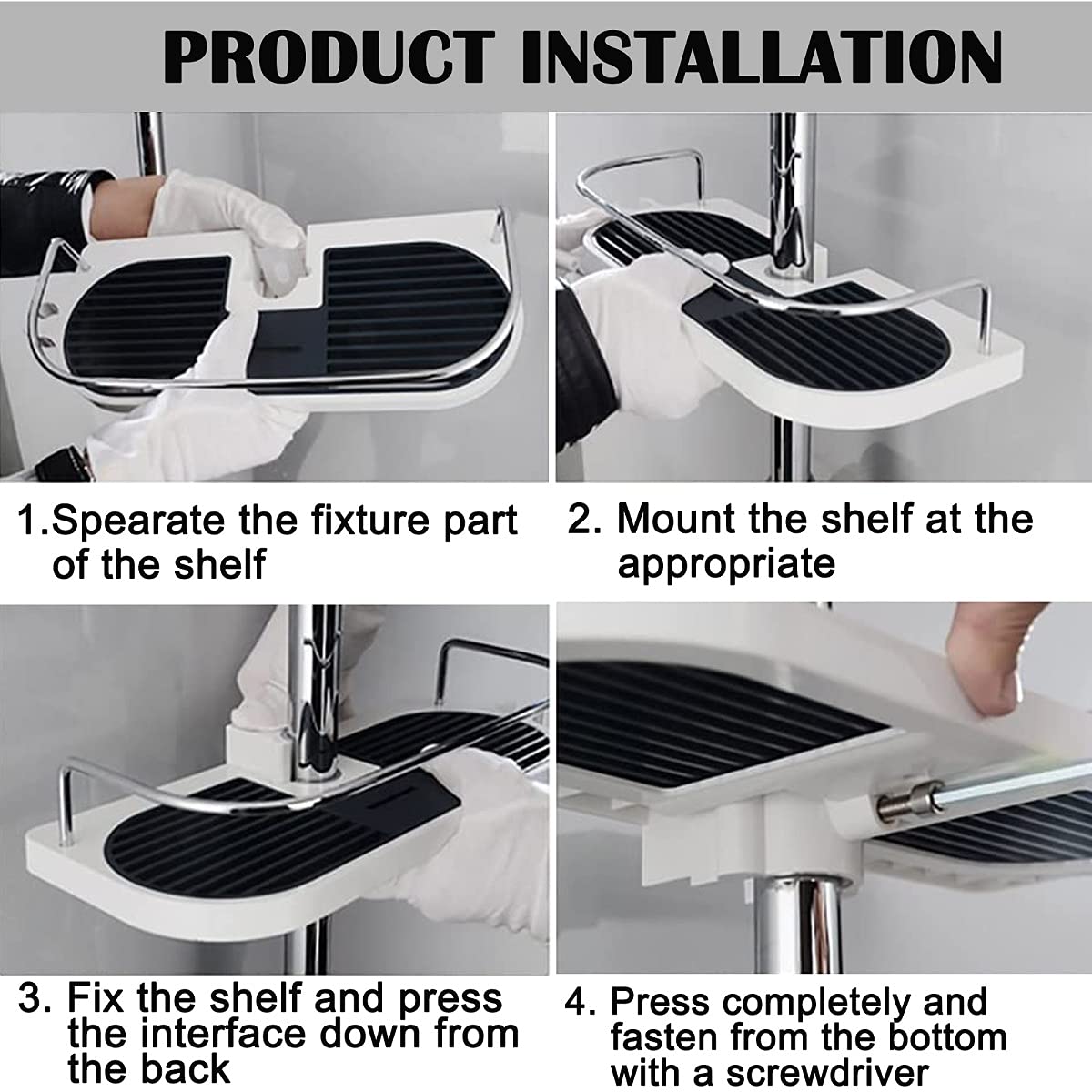 PRODUCT INSTALLATION

1.Spearate the fixture part of the shelf

2. Mount the shelf at the appropriate

3. Fix the shelf and press the interface down from the back

4. Press completely and fasten from the bottom with a screwdriver