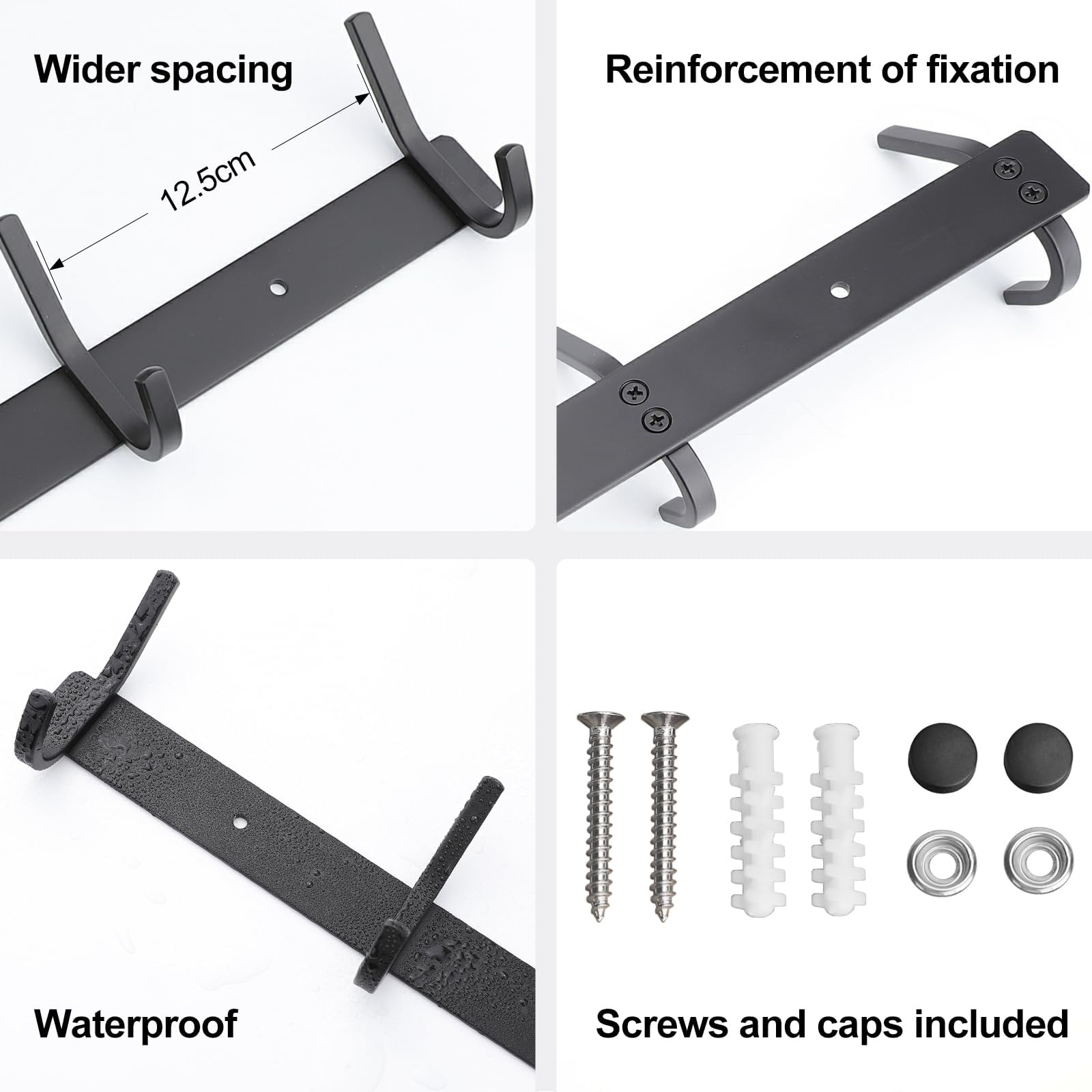 Wider spacing

12.5cm

Reinforcement of fixation

Waterproof

Screws and caps included