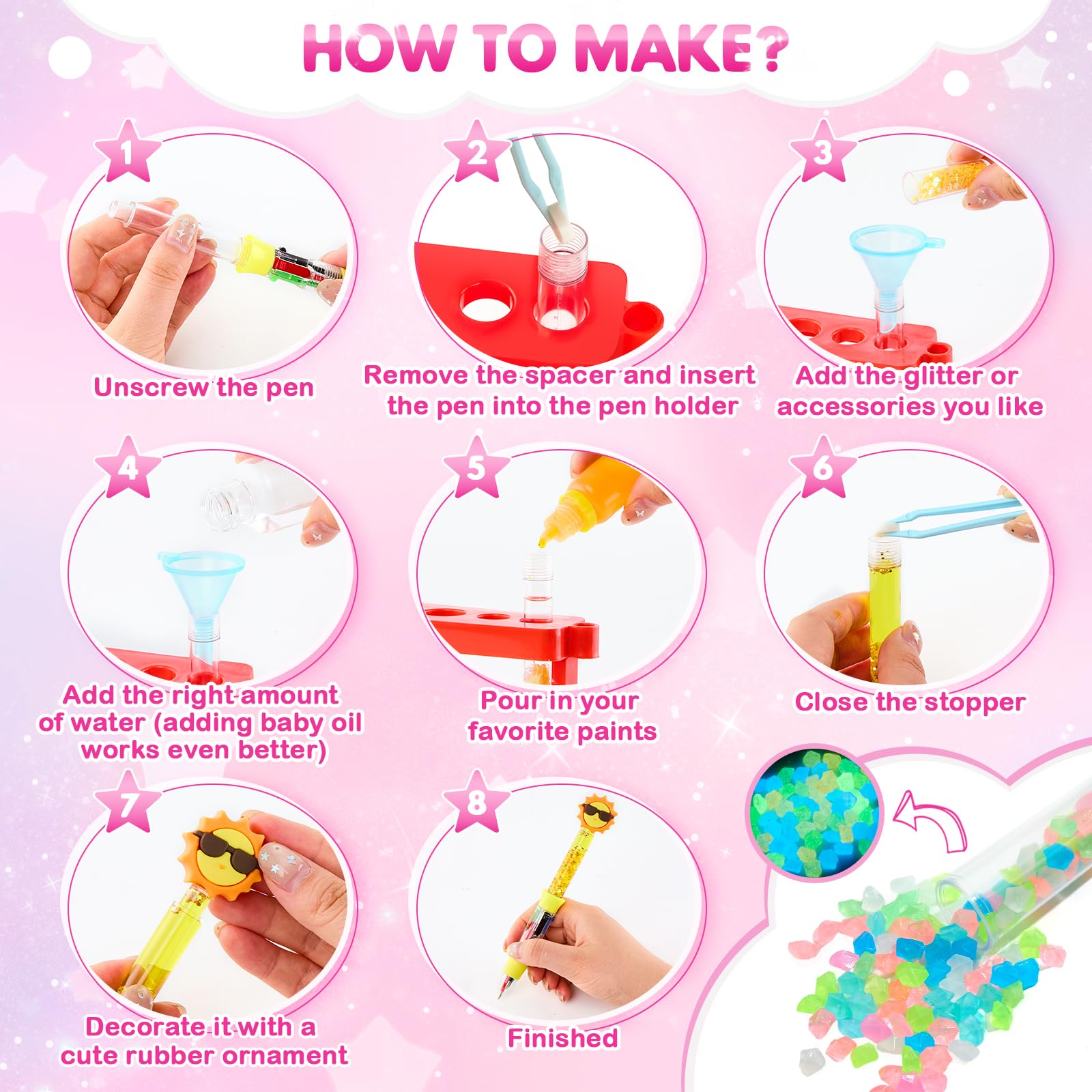 HOW TO MAKE?

1
Unscrew the pen

2
Remove the spacer and insert the pen into the pen holder

3
Add the glitter or accessories you like

4
Add the right amount of water (adding baby oil works even better)

5
Pour in your favorite paints

6
Close the stopper

7
Decorate it with a cute rubber ornament

8
Finished