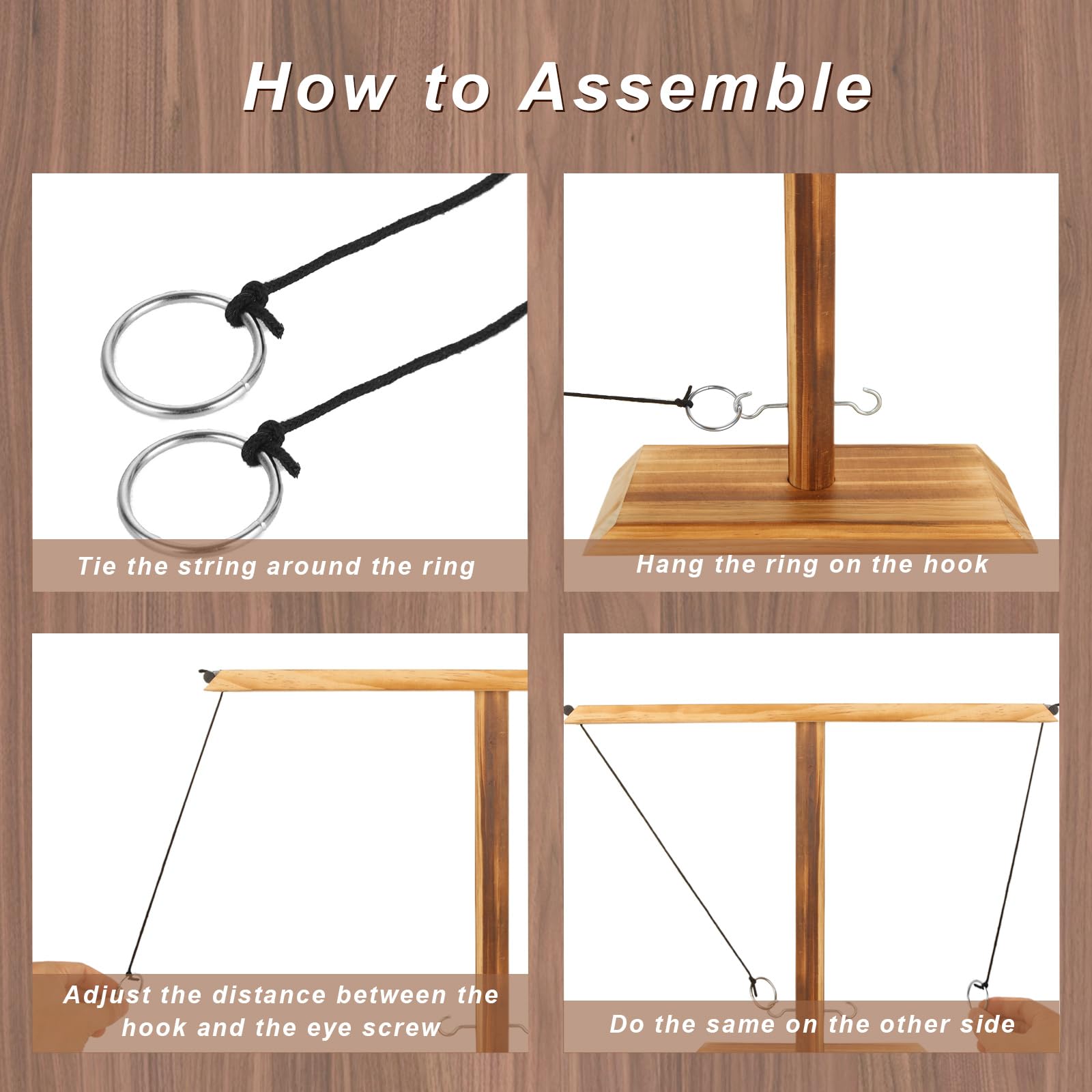 How to Assemble

Tie the string around the ring

Hang the ring on the hook

Adjust the distance between the hook and the eye screw

Do the same on the other side