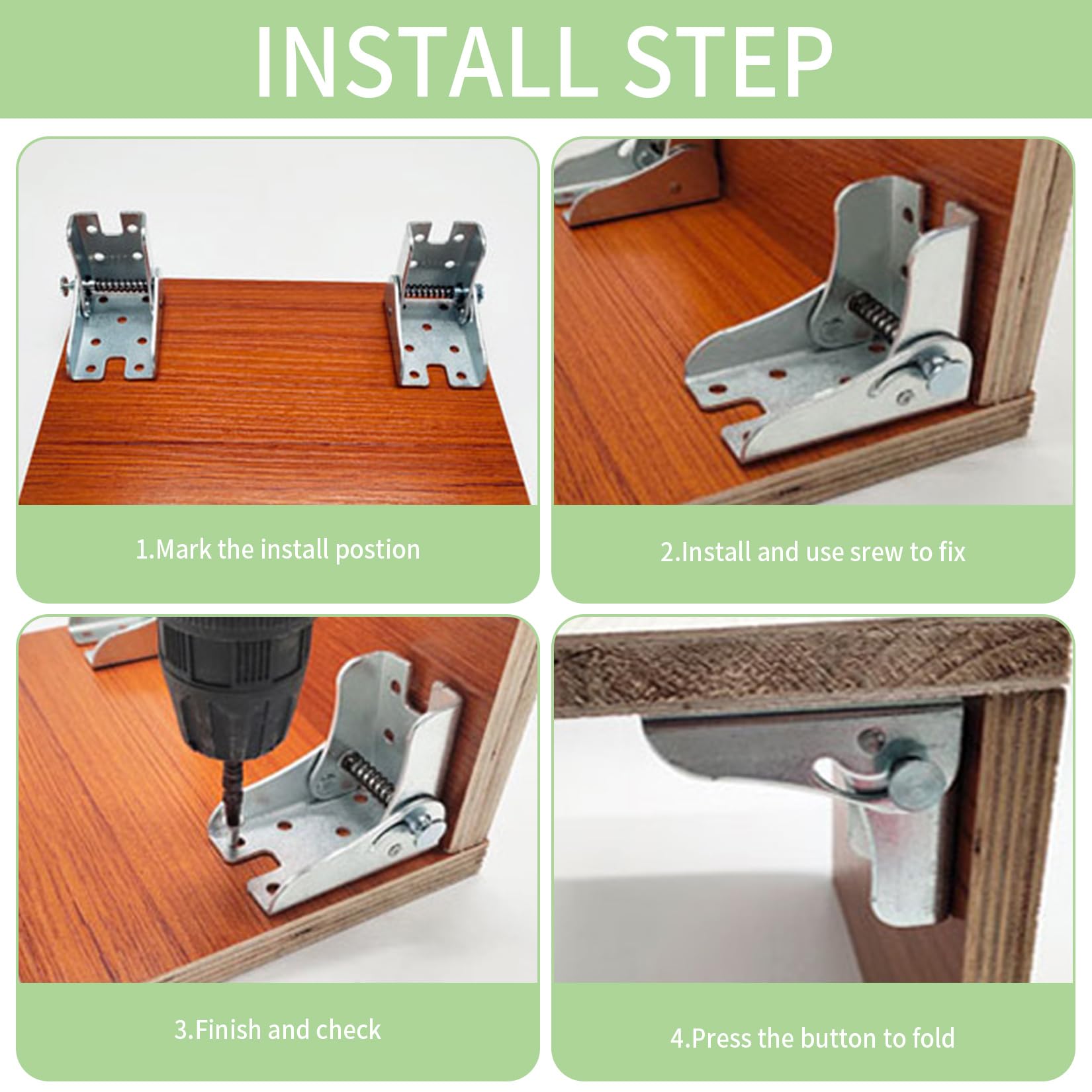 INSTALL STEP

1.Mark the install postion

2.Install and use srew to fix

3.Finish and check

4.Press the button to fold