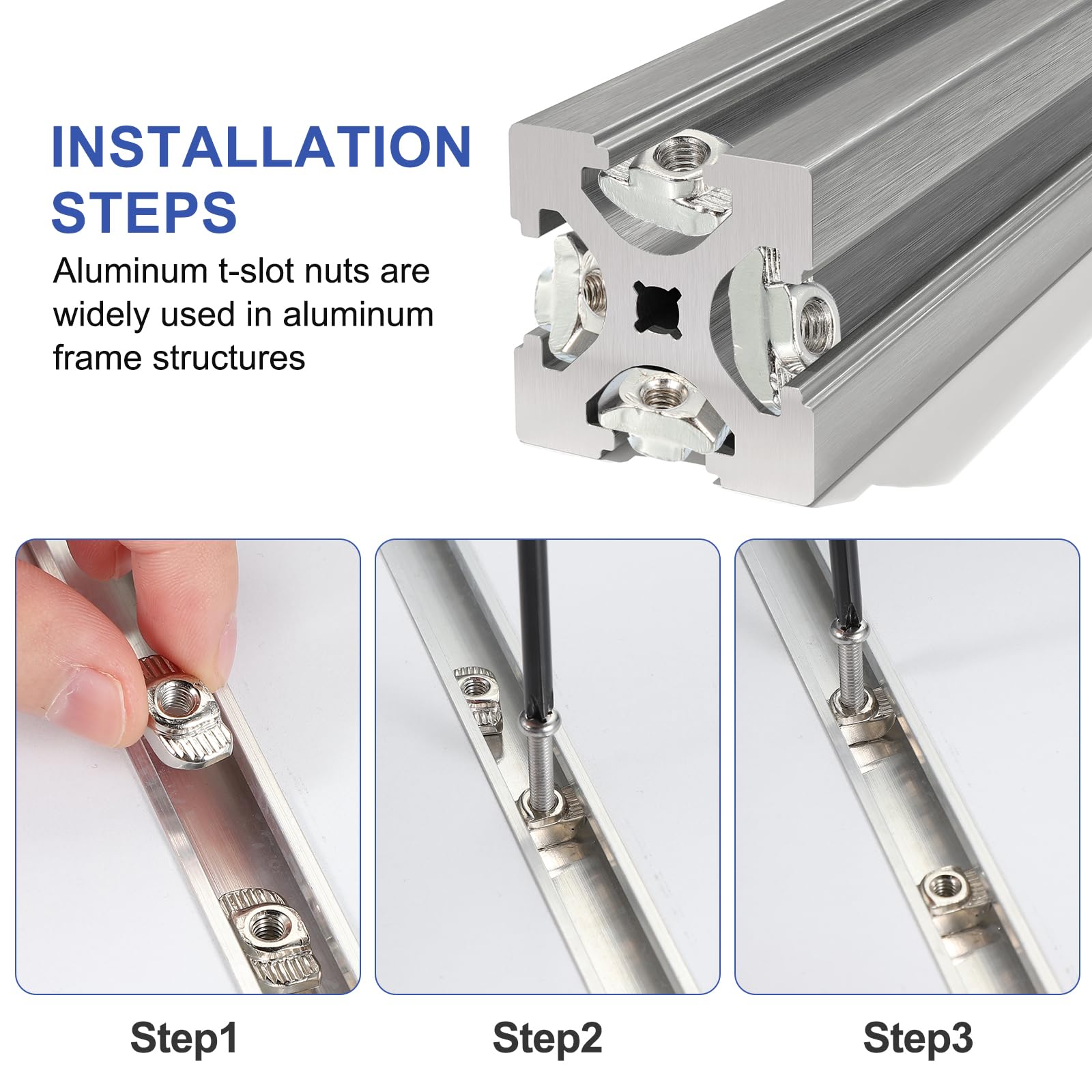 INSTALLATION STEPS

Aluminum t-slot nuts are widely used in aluminum frame structures

Step1

Step2

Step3