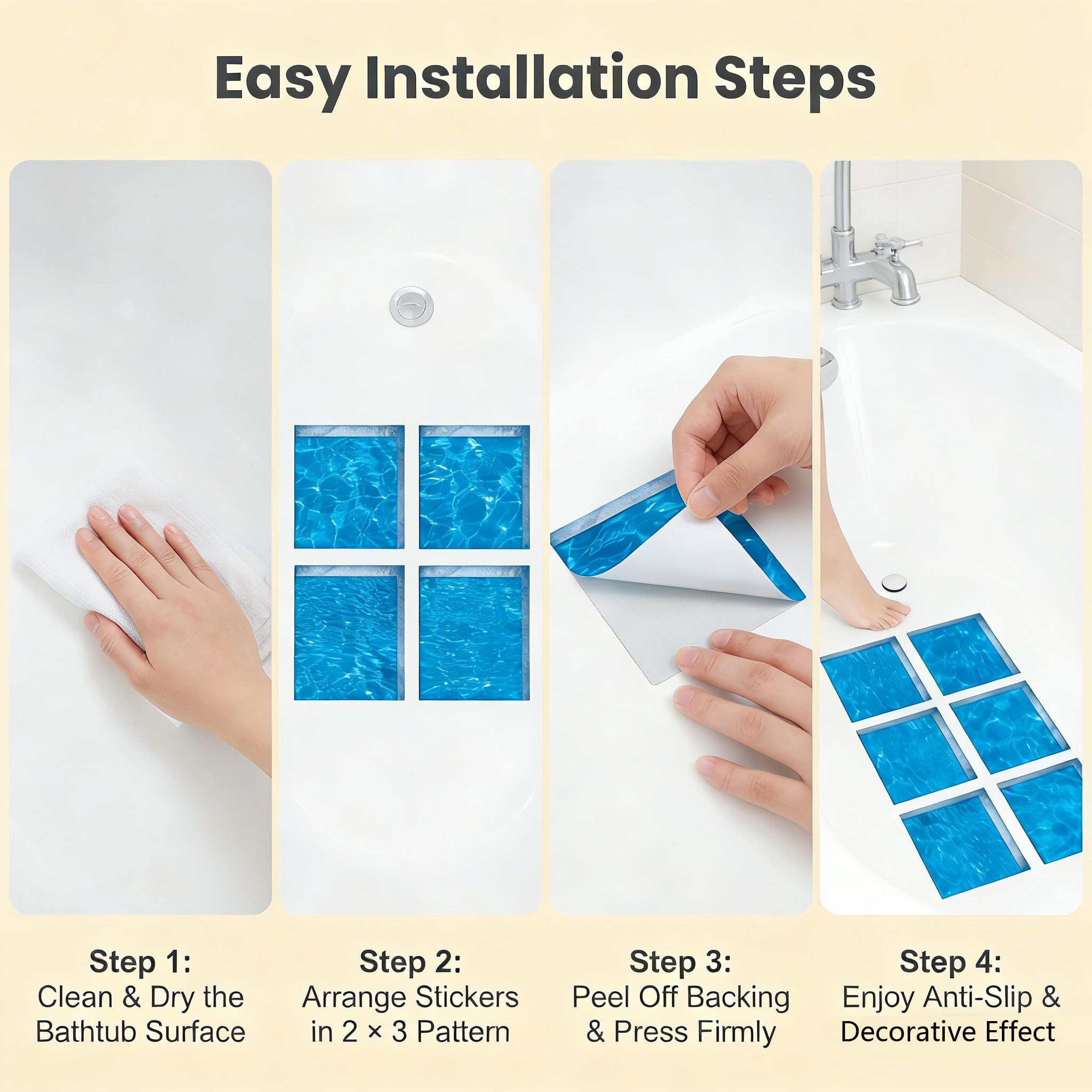 Easy Installation Steps

Step 1:
Clean & Dry the Bathtub Surface

Step 2:
Arrange Stickers in 2 × 3 Pattern

Step 3:
Peel Off Backing & Press Firmly

Step 4:
Enjoy Anti-Slip & Decorative Effect