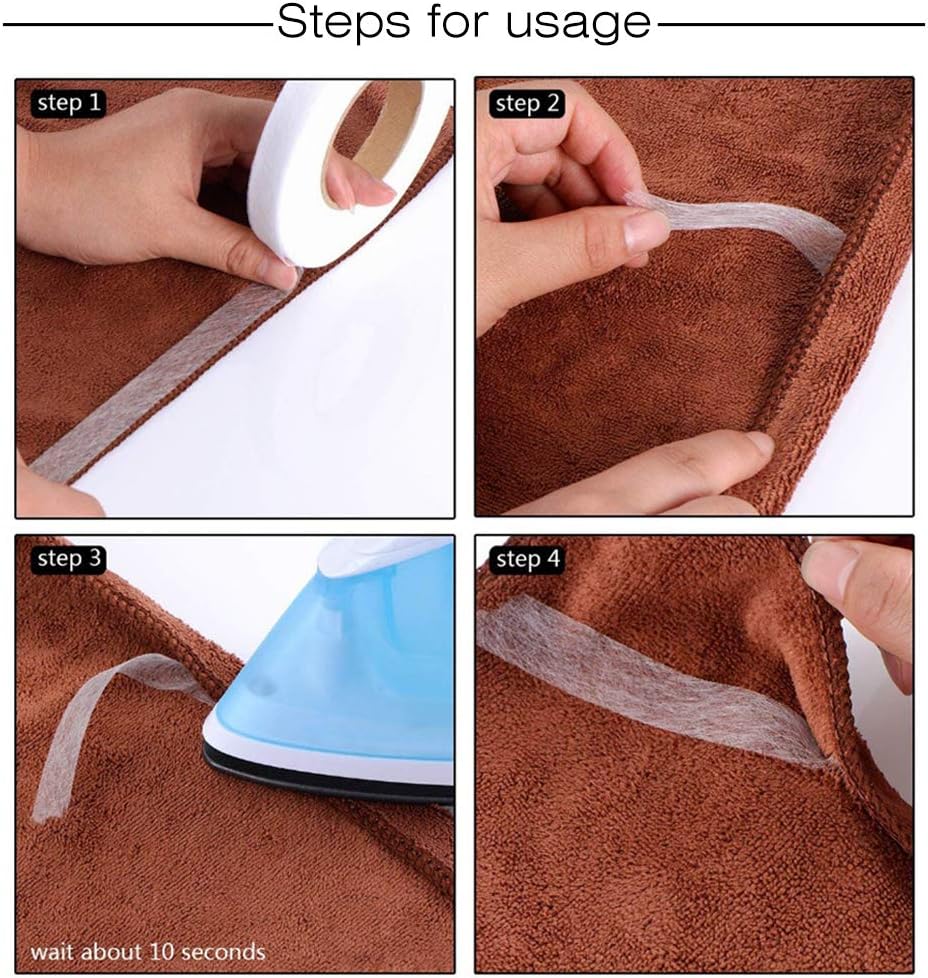 Steps for usage

step 1

step 2

step 3

wait about 10 seconds

step 4