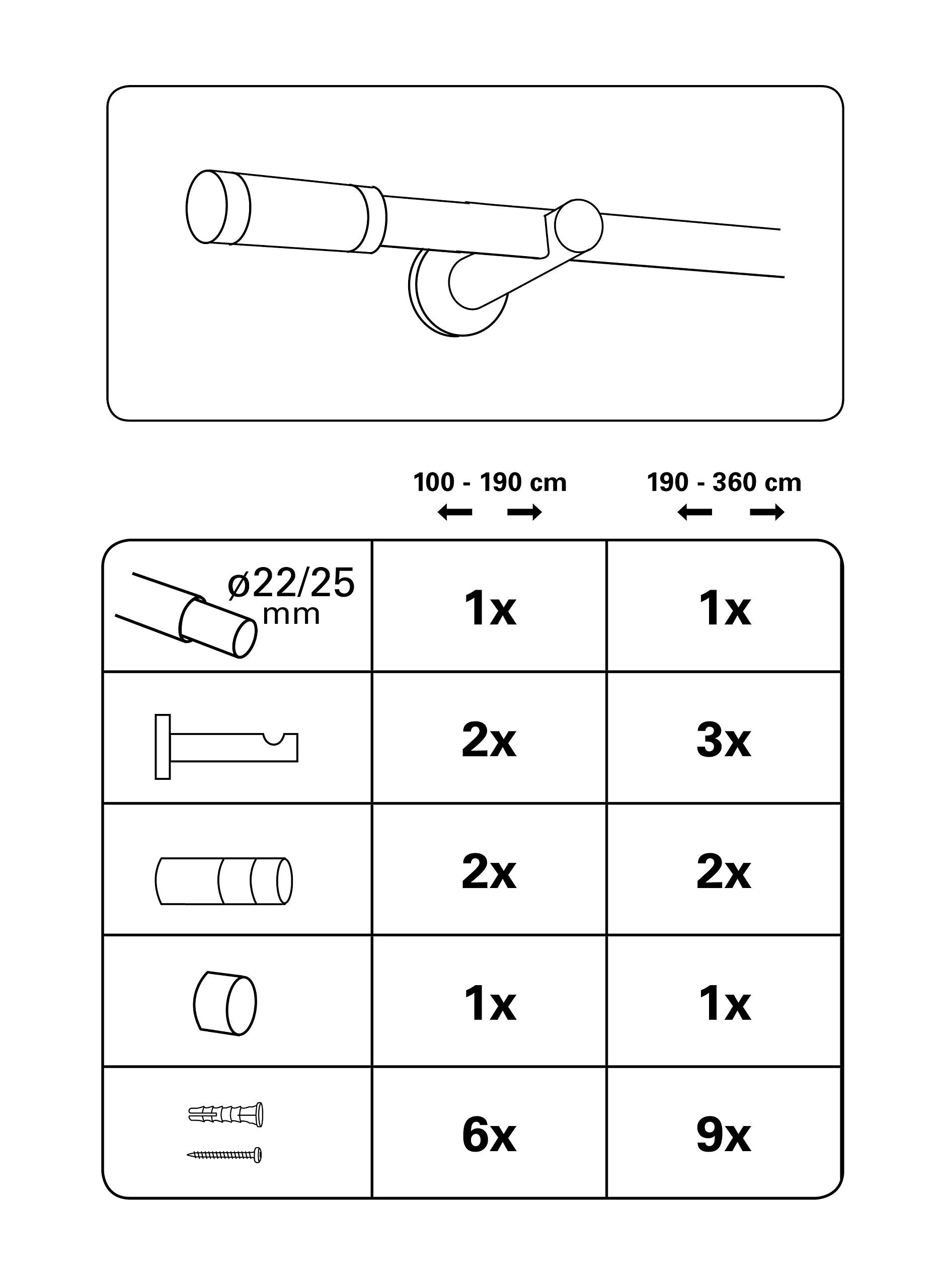 | | 100 - 190 cm | 190 - 360 cm |
|---|---|---|
| ø22/25 mm | 1x | 1x |
| | 2x | 3x |
| | 2x | 2x |
| | 1x | 1x |
| | 6x | 9x |