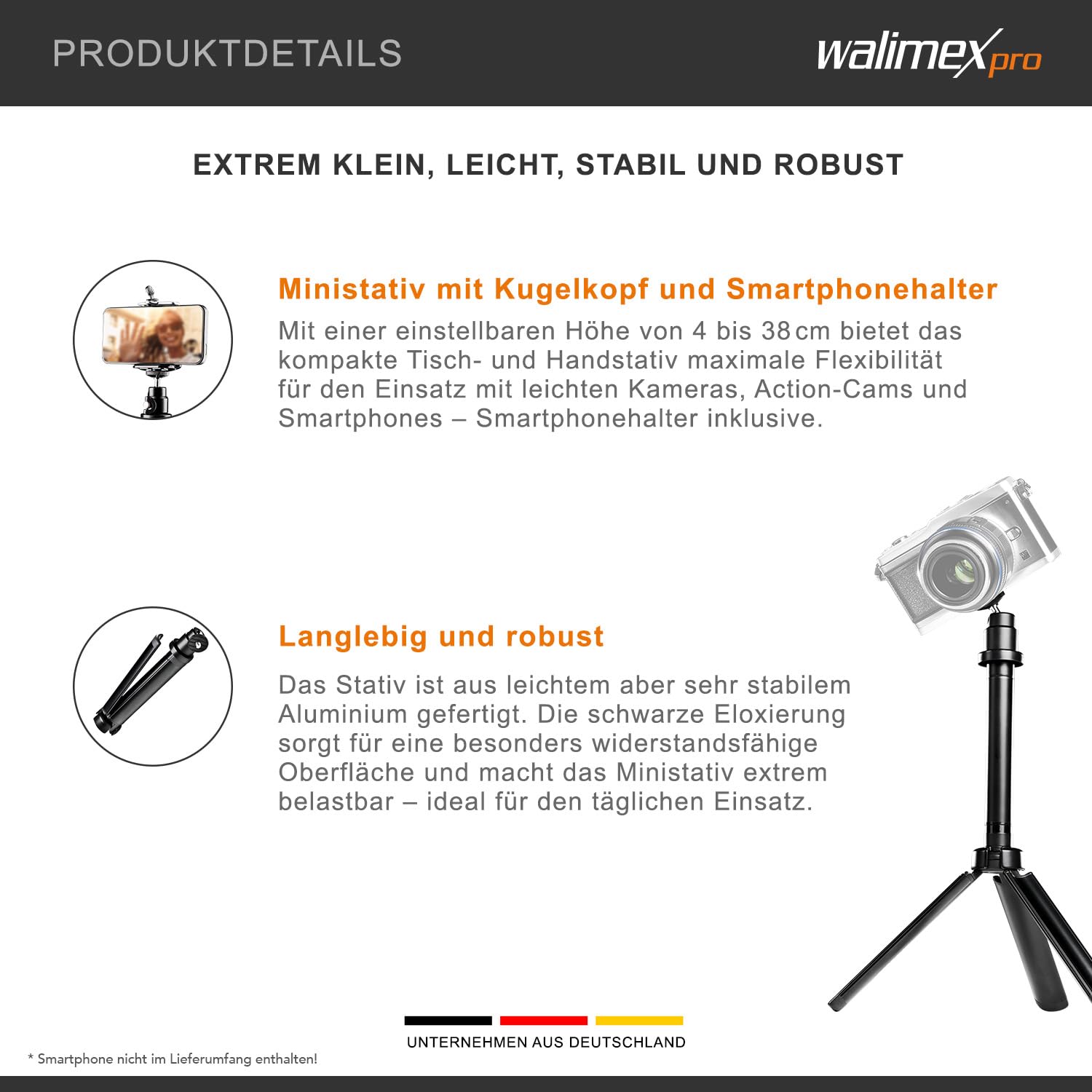 PRODUKTDETAILS

walimex pro

EXTREM KLEIN, LEICHT, STABIL UND ROBUST

Ministativ mit Kugelkopf und Smartphonehalter

Mit einer einstellbaren Höhe von 4 bis 38 cm bietet das kompakte Tisch- und Handstativ maximale Flexibilität für den Einsatz mit leichten Kameras, Action-Cams und Smartphones – Smartphonehalter inklusive.

Langlebig und robust

Das Stativ ist aus leichtem aber sehr stabilem Aluminium gefertigt. Die schwarze Eloxierung sorgt für eine besonders widerstandsfähige Oberfläche und macht das Ministativ extrem belastbar – ideal für den täglichen Einsatz.

UNTERNEHMEN AUS DEUTSCHLAND

* Smartphone nicht im Lieferumfang enthalten!