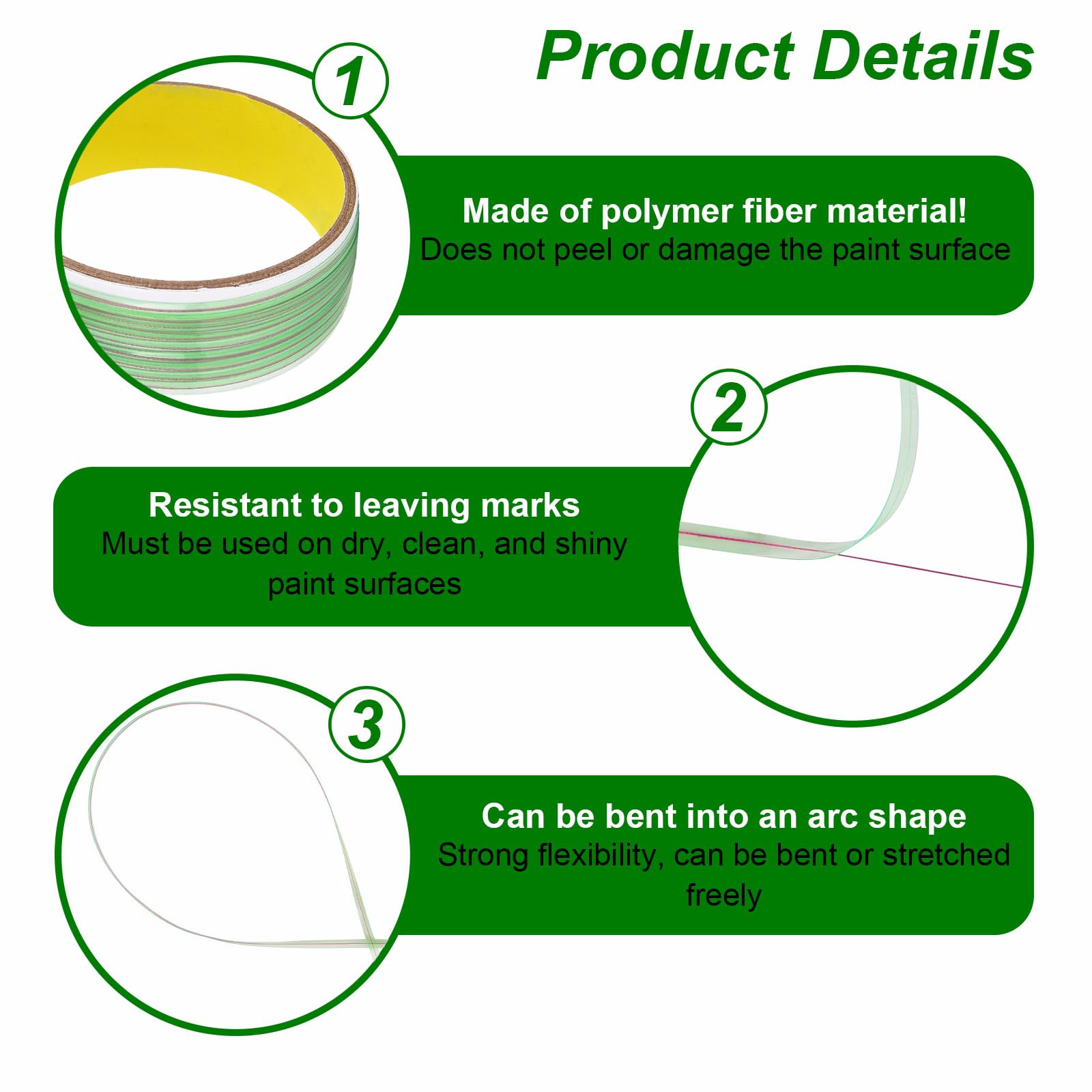 Product Details

1

Made of polymer fiber material!
Does not peel or damage the paint surface

2

Resistant to leaving marks
Must be used on dry, clean, and shiny paint surfaces

3

Can be bent into an arc shape
Strong flexibility, can be bent or stretched freely