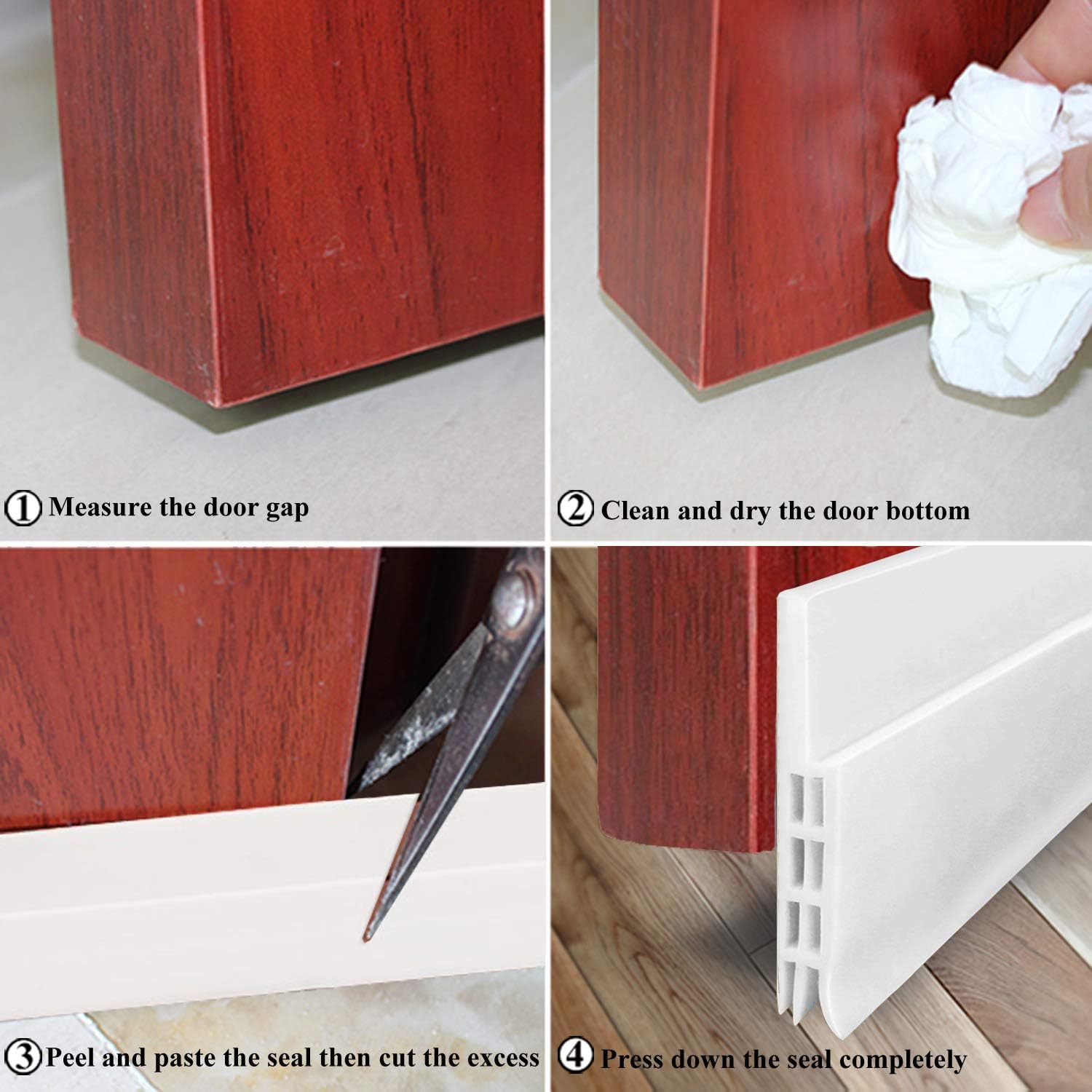 ① Measure the door gap

② Clean and dry the door bottom

③ Peel and paste the seal then cut the excess

④ Press down the seal completely