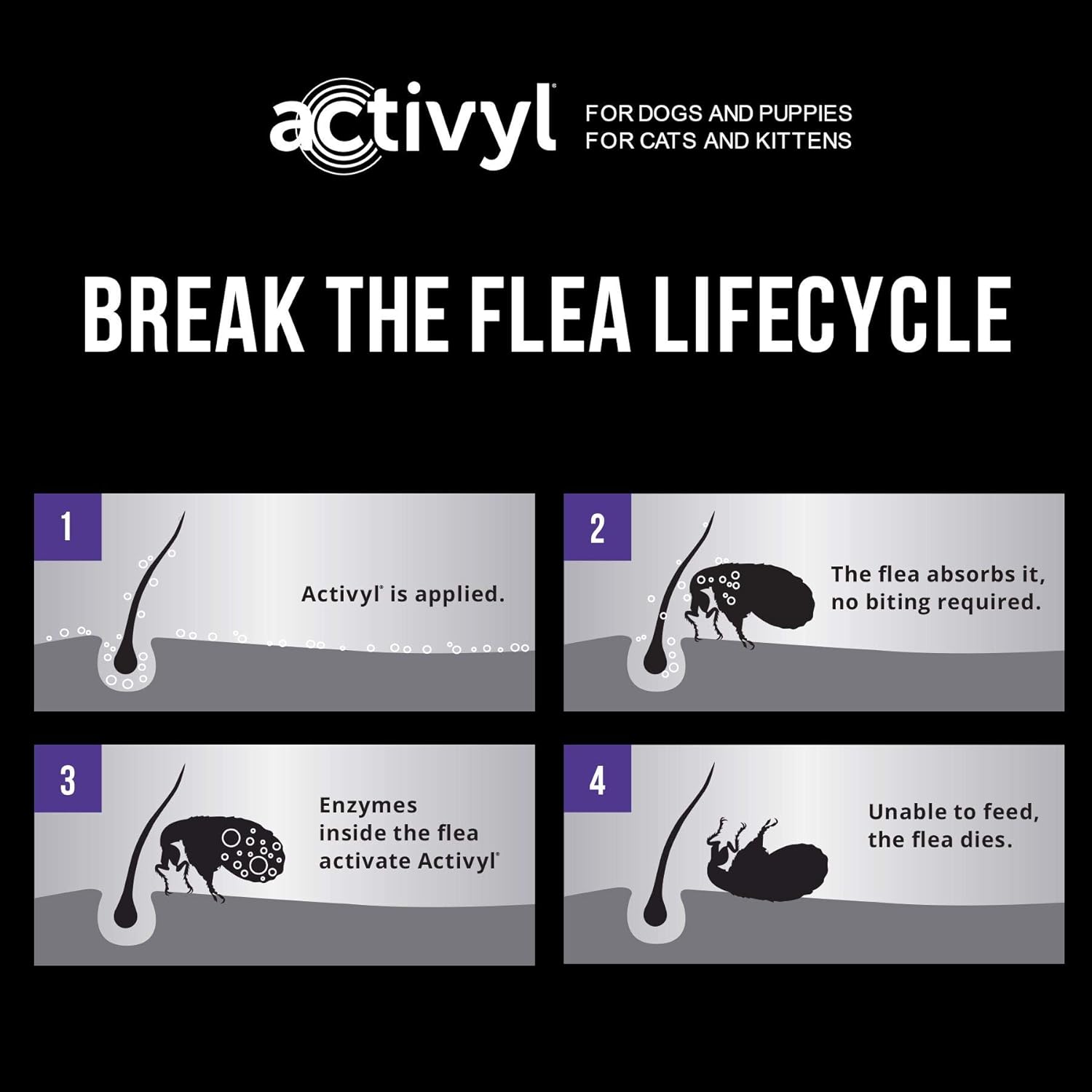 activyl®

FOR DOGS AND PUPPIES
FOR CATS AND KITTENS

BREAK THE FLEA LIFECYCLE

1
Activyl® is applied.

2
The flea absorbs it, no biting required.

3
Enzymes inside the flea activate Activyl®

4
Unable to feed, the flea dies.