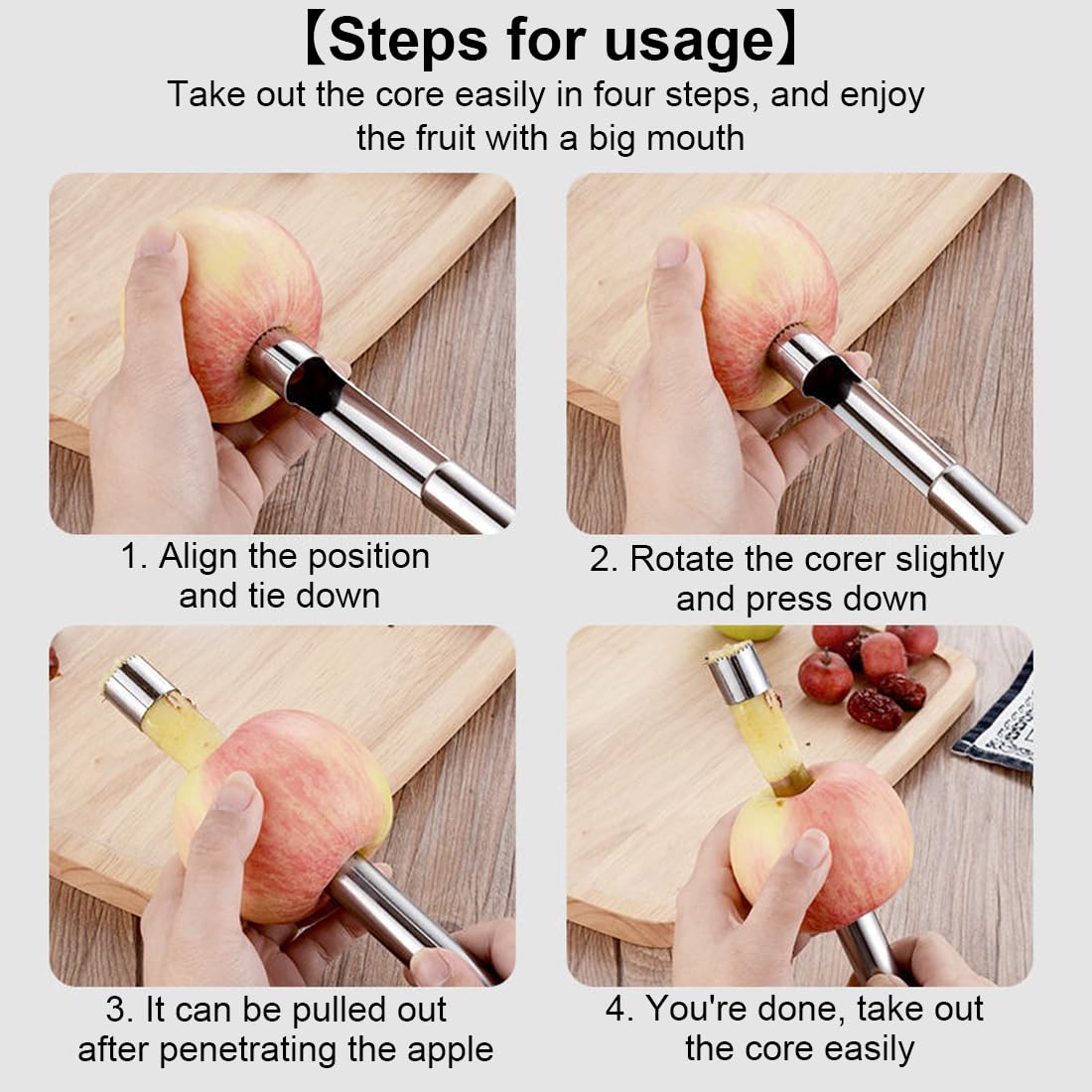 【Steps for usage】

Take out the core easily in four steps, and enjoy the fruit with a big mouth

1. Align the position and tie down

2. Rotate the corer slightly and press down

3. It can be pulled out after penetrating the apple

4. You're done, take out the core easily