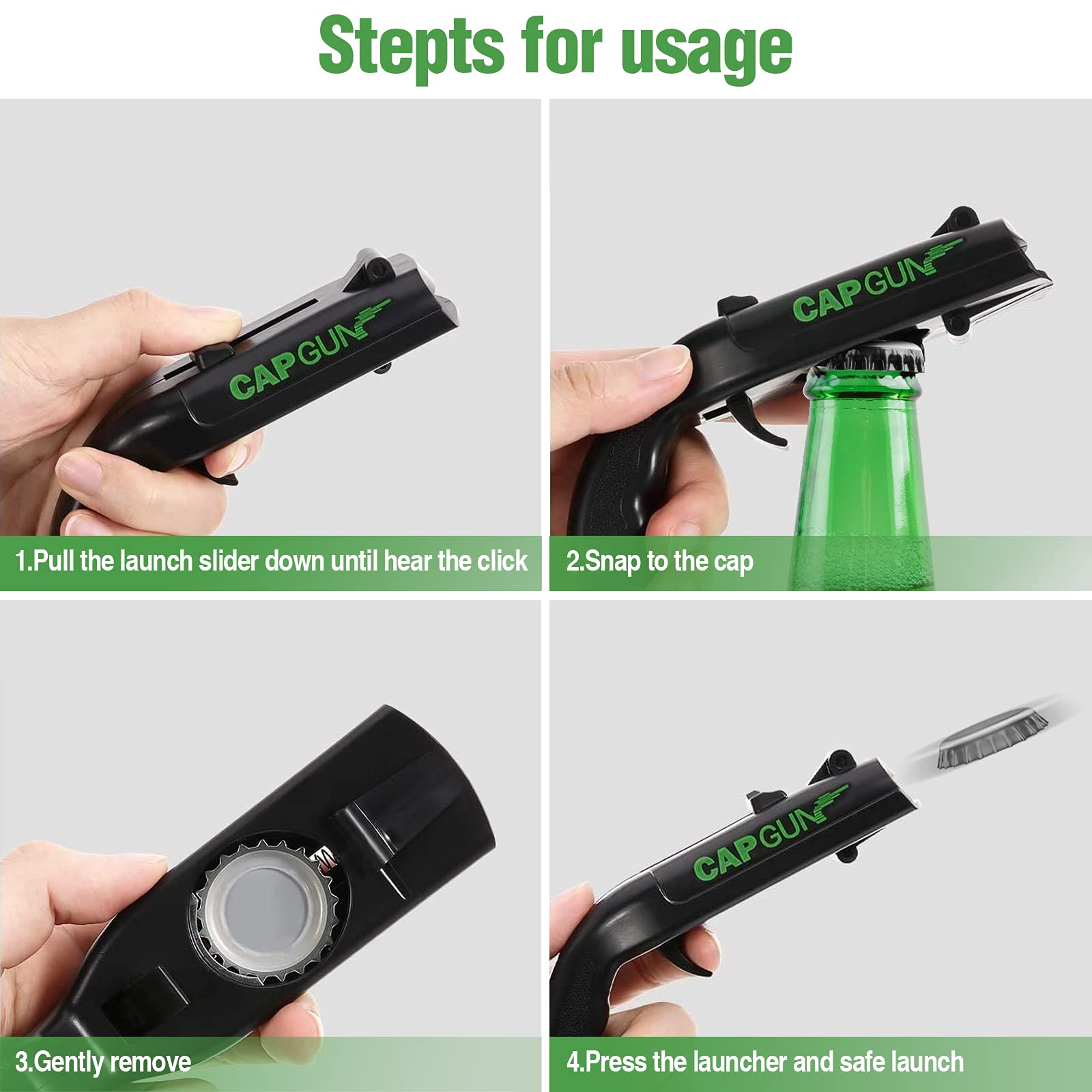 Stepts for usage

CAPGUN

1.Pull the launch slider down until hear the click

CAPGUN

2.Snap to the cap

3.Gently remove

CAPGUN

4.Press the launcher and safe launch