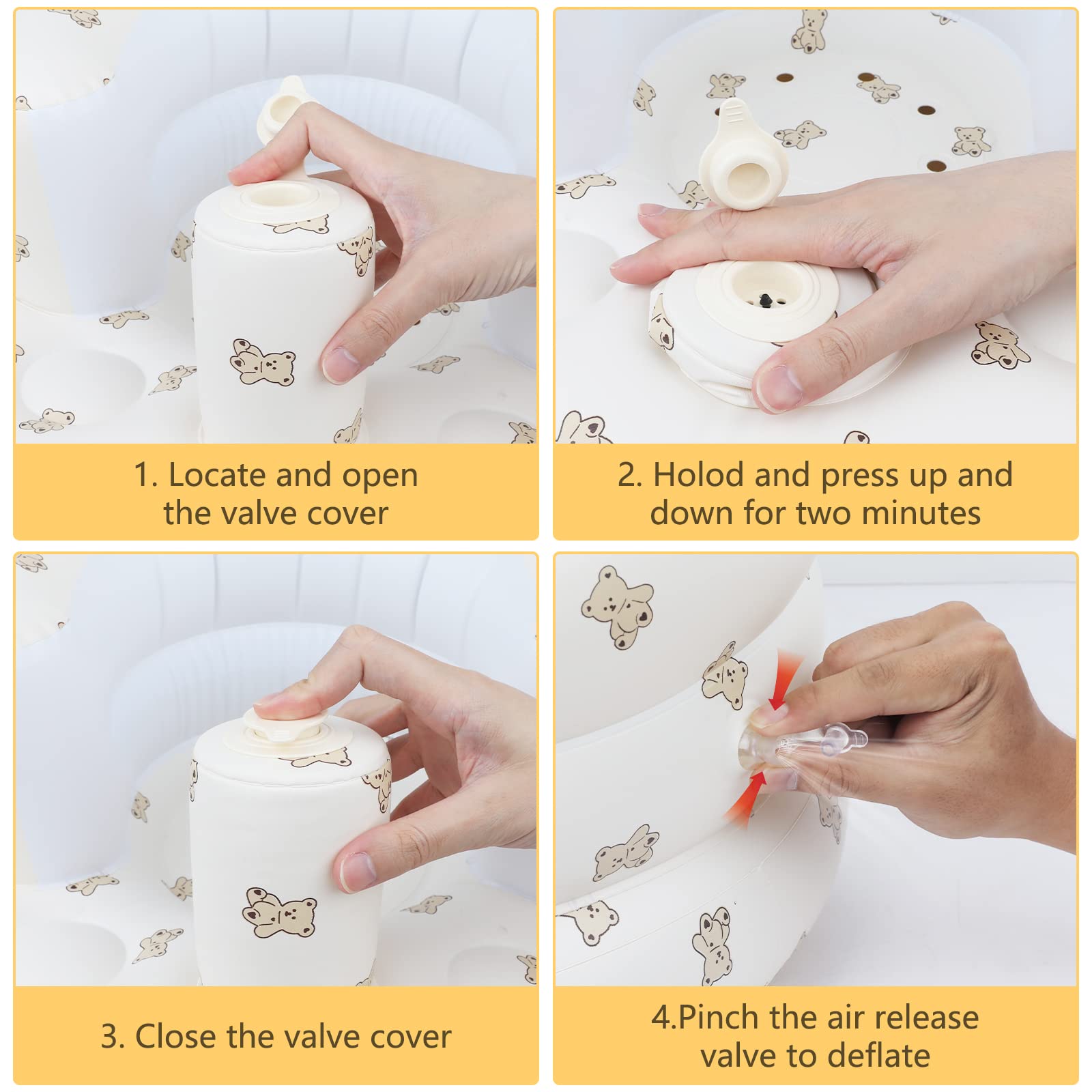 1. Locate and open the valve cover

2. Holod and press up and down for two minutes

3. Close the valve cover

4.Pinch the air release valve to deflate