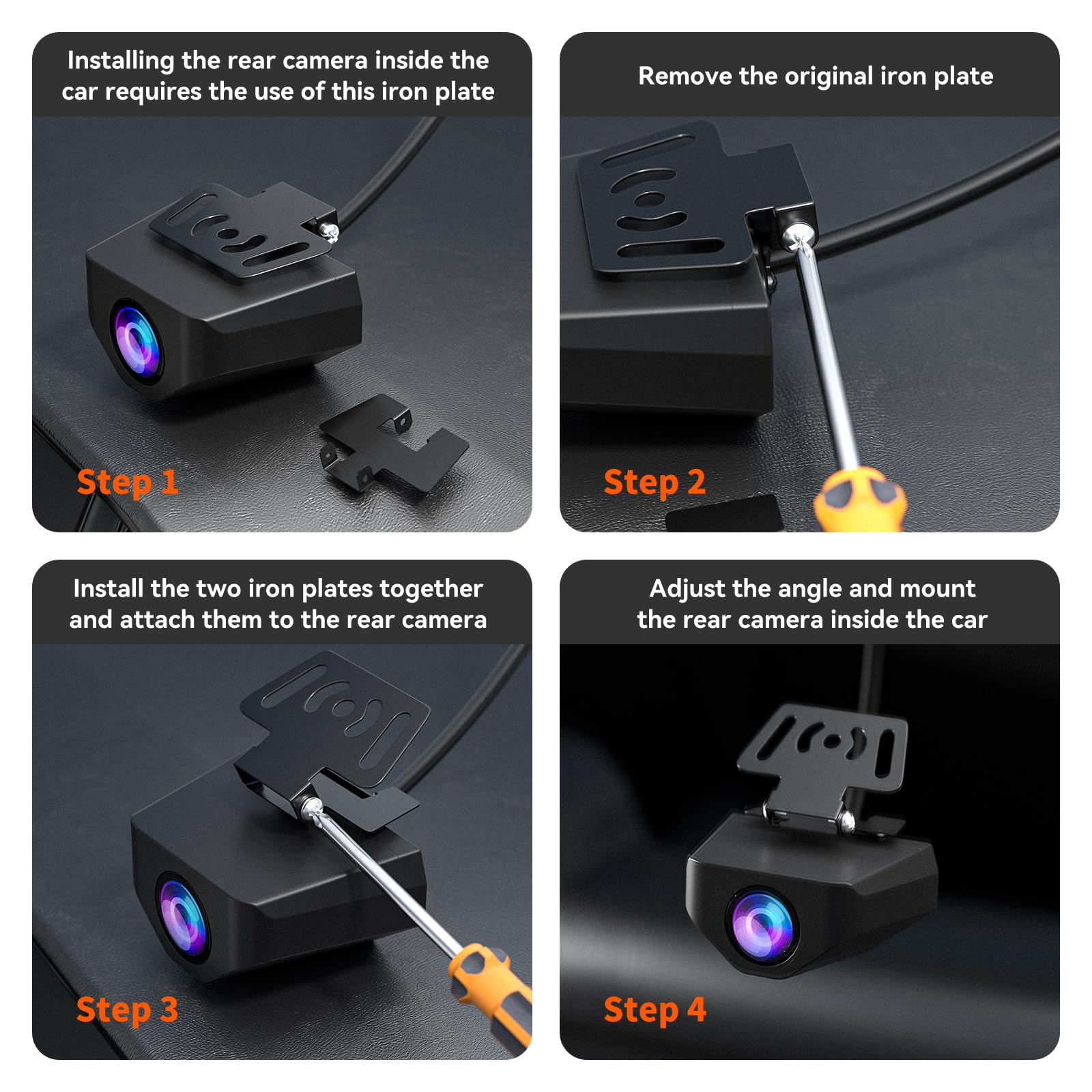 Installing the rear camera inside the car requires the use of this iron plate

Step 1

Remove the original iron plate

Step 2

Install the two iron plates together and attach them to the rear camera

Step 3

Adjust the angle and mount the rear camera inside the car

Step 4