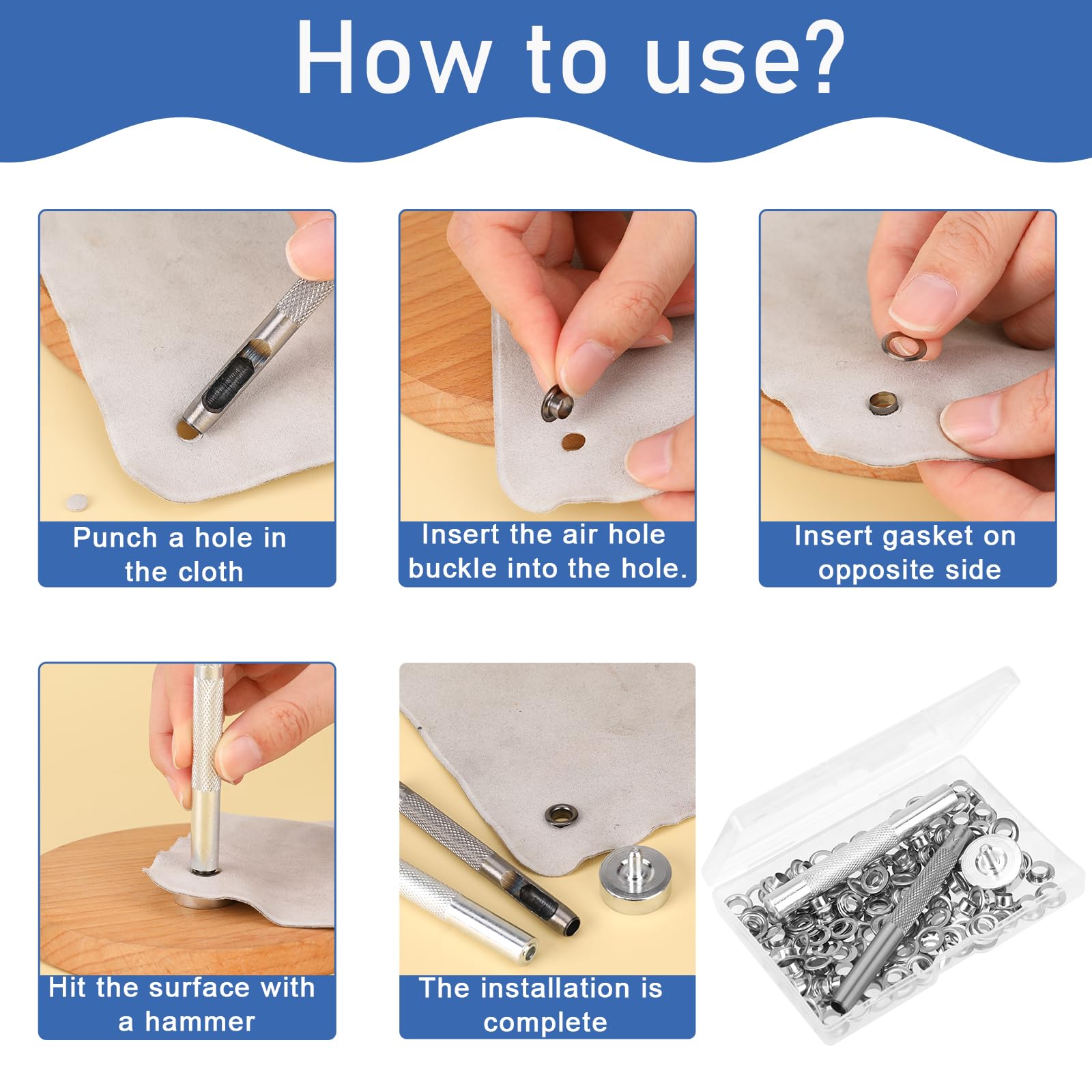 How to use?

Punch a hole in the cloth

Insert the air hole buckle into the hole.

Insert gasket on opposite side

Hit the surface with a hammer

The installation is complete