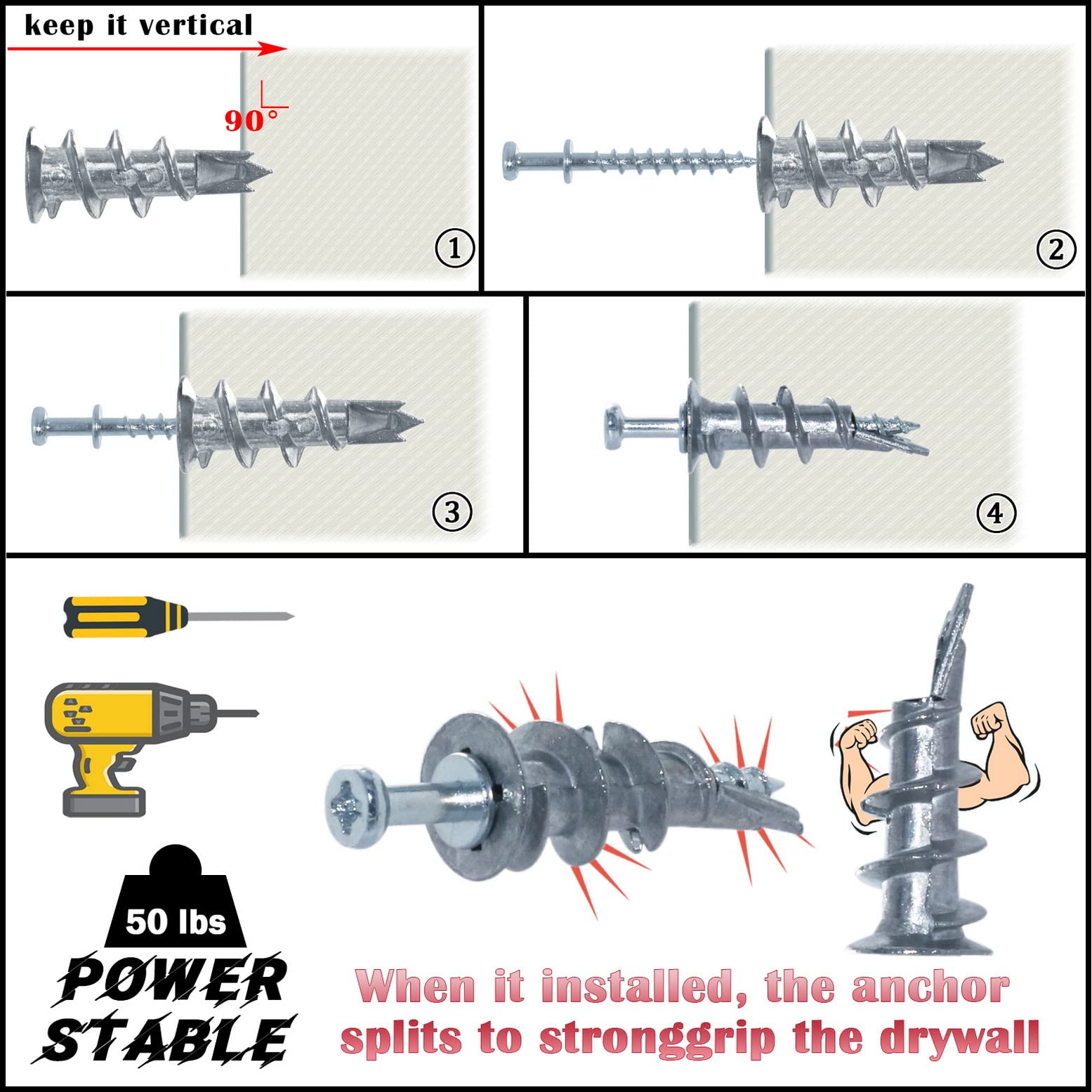 keep it vertical

90°

①

②

③

④

50 lbs

POWER STABLE

When it installed, the anchor splits to stronggrip the drywall