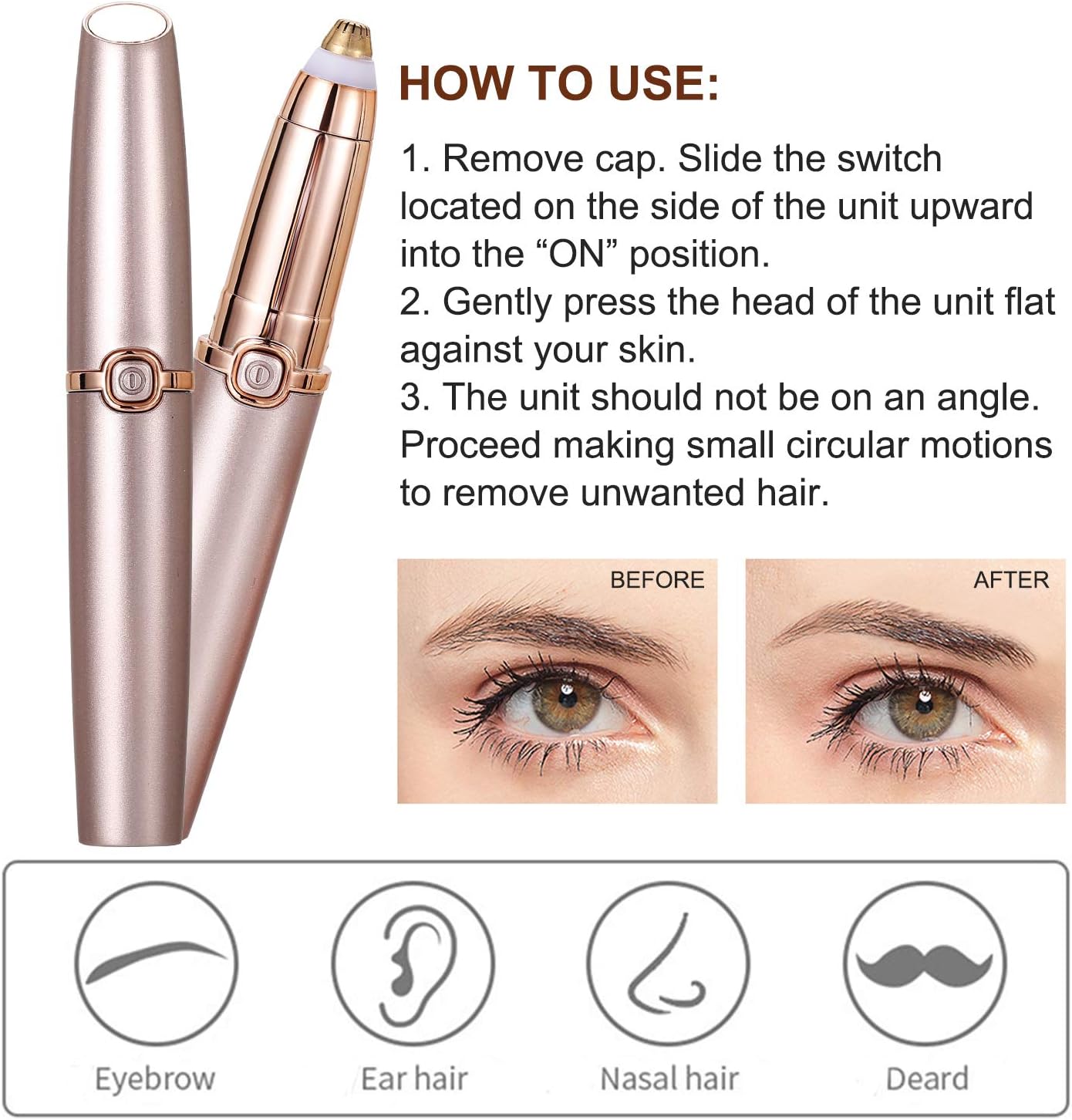 HOW TO USE:

1. Remove cap. Slide the switch located on the side of the unit upward into the “ON” position.
2. Gently press the head of the unit flat against your skin.
3. The unit should not be on an angle. Proceed making small circular motions to remove unwanted hair.

BEFORE

AFTER

Eyebrow

Ear hair

Nasal hair

Deard