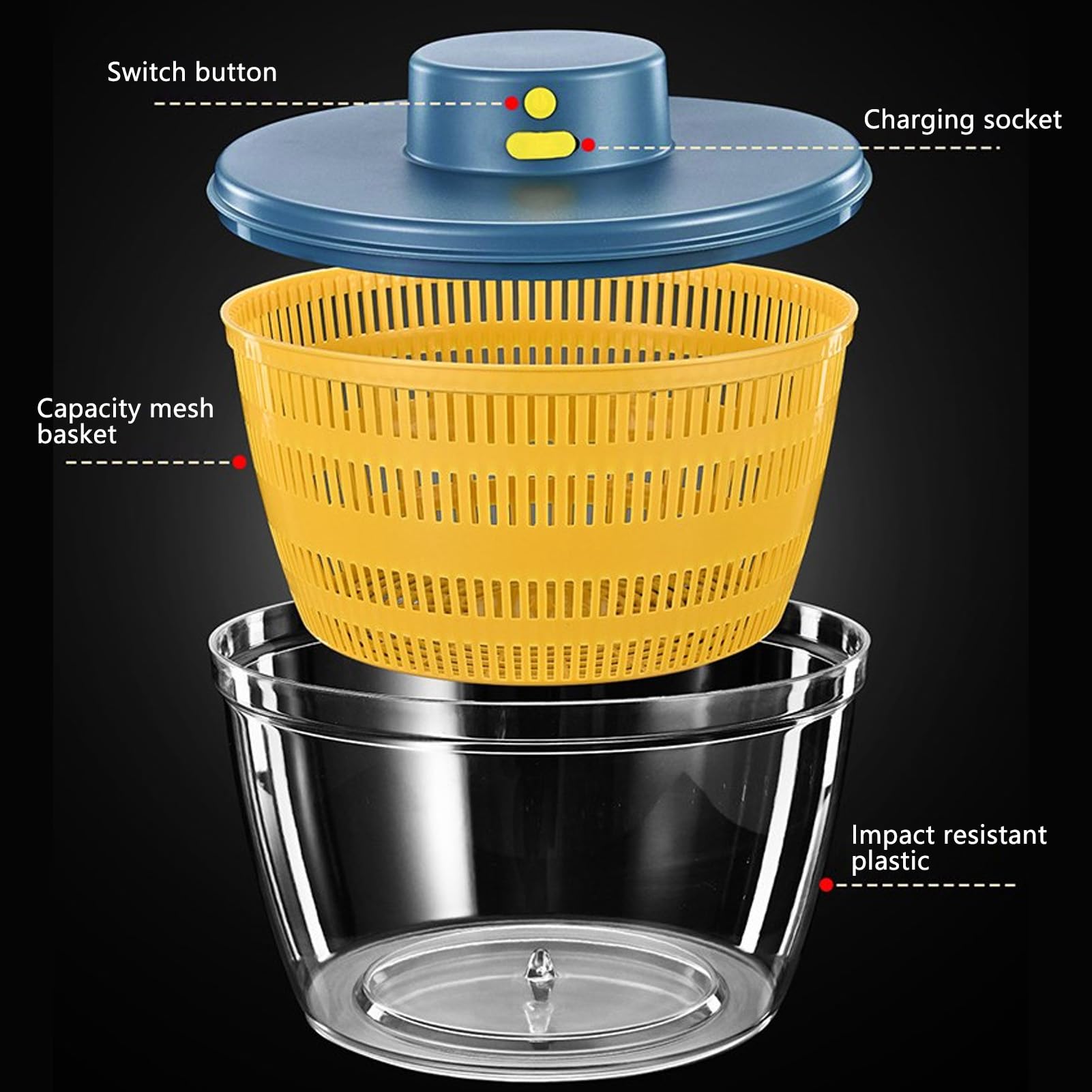 Switch button

Charging socket

Capacity mesh basket

Impact resistant plastic