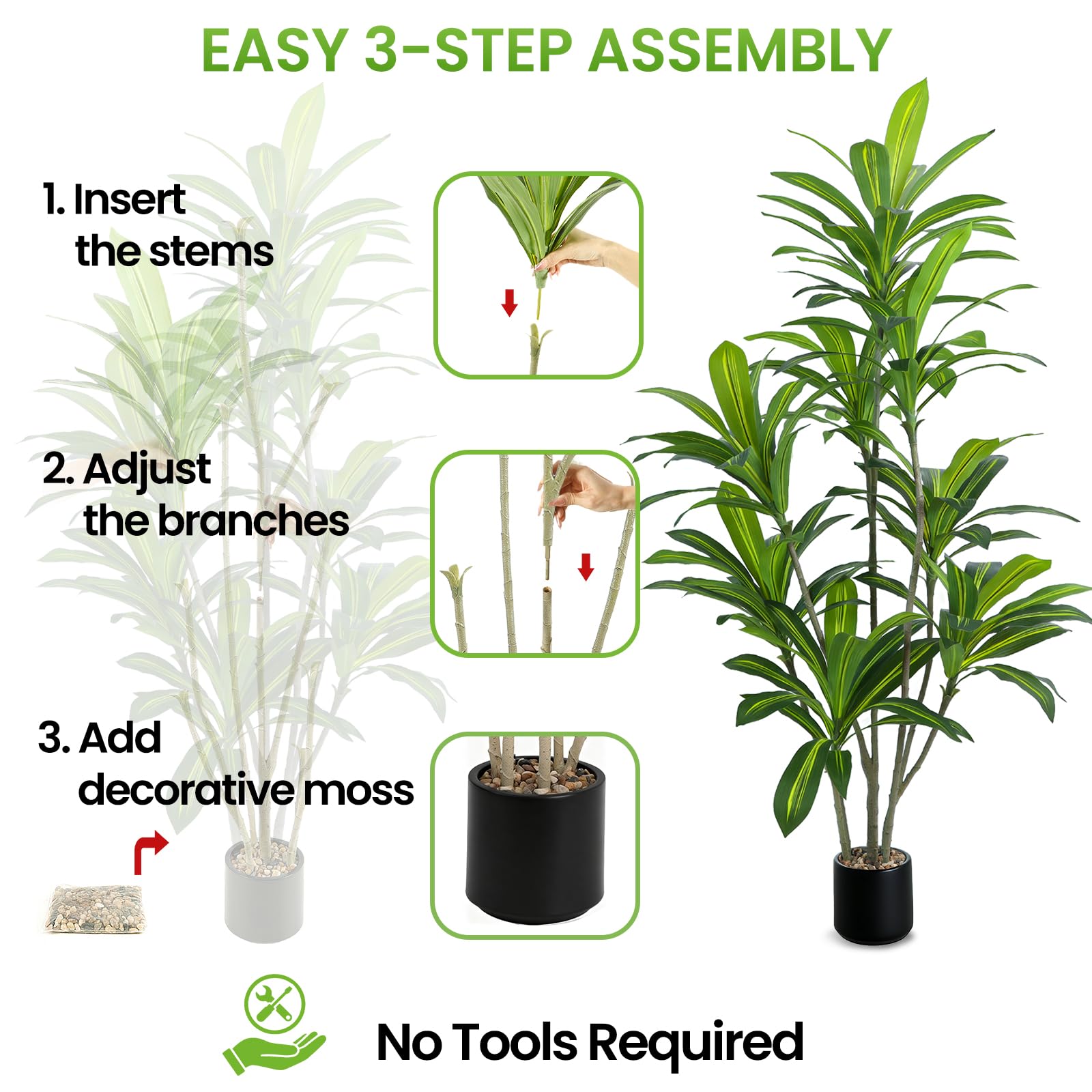 EASY 3-STEP ASSEMBLY

1. Insert the stems

2. Adjust the branches

3. Add decorative moss

No Tools Required