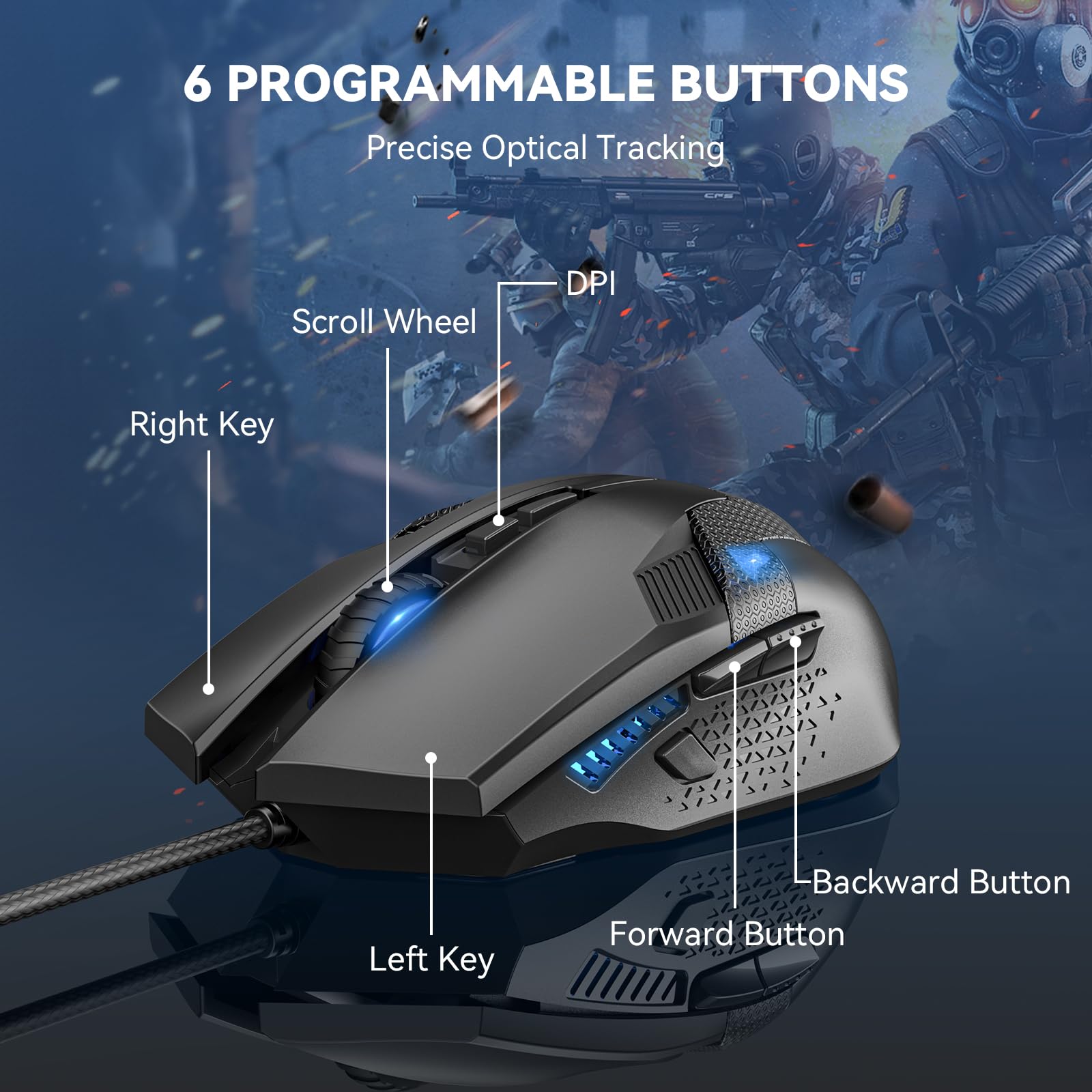 6 PROGRAMMABLE BUTTONS

Precise Optical Tracking

DPI

Scroll Wheel

Right Key

Backward Button

Forward Button

Left Key