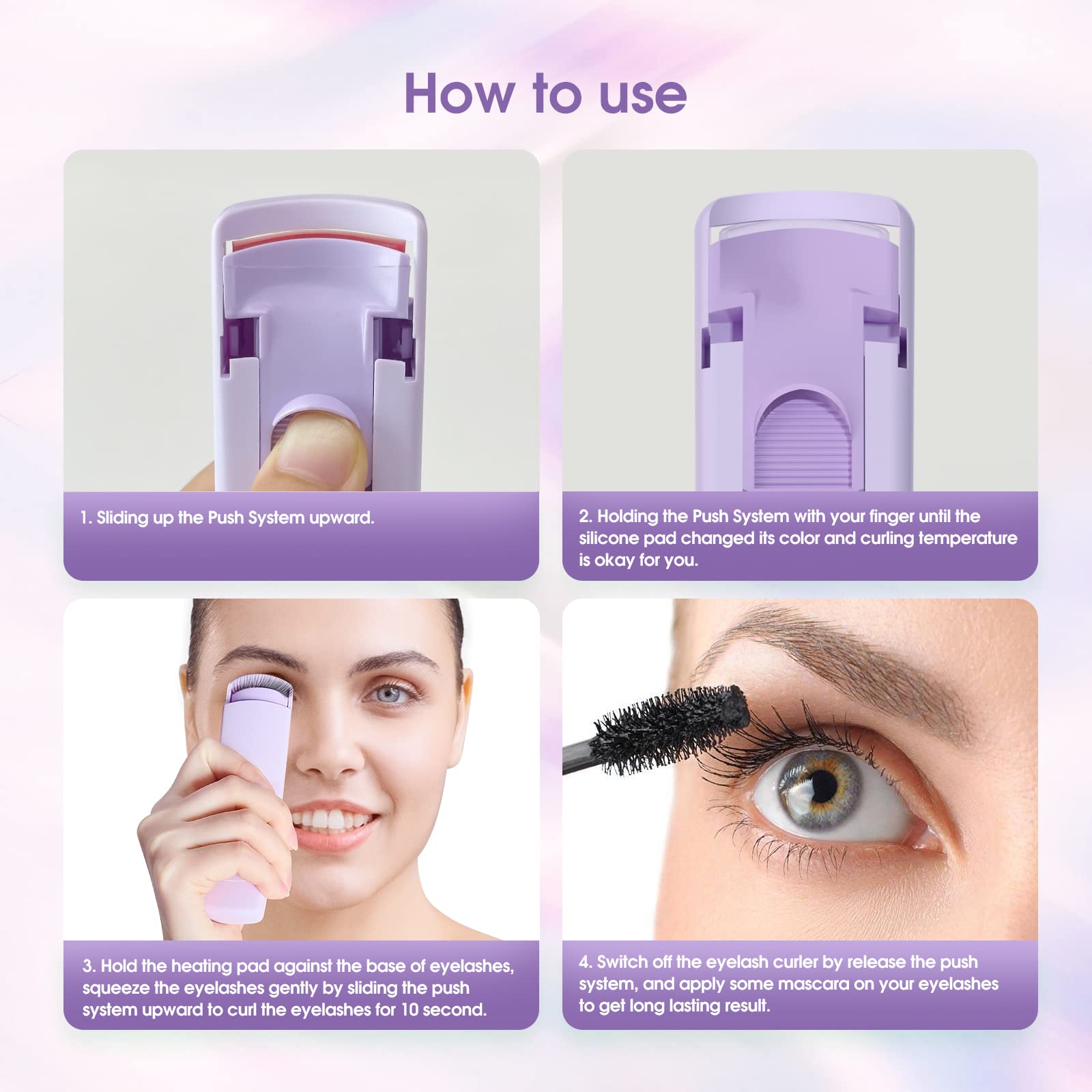 How to use

1. Sliding up the Push System upward.

2. Holding the Push System with your finger until the silicone pad changed its color and curling temperature is okay for you.

3. Hold the heating pad against the base of eyelashes, squeeze the eyelashes gently by sliding the push system upward to curl the eyelashes for 10 second.

4. Switch off the eyelash curler by release the push system, and apply some mascara on your eyelashes to get long lasting result.