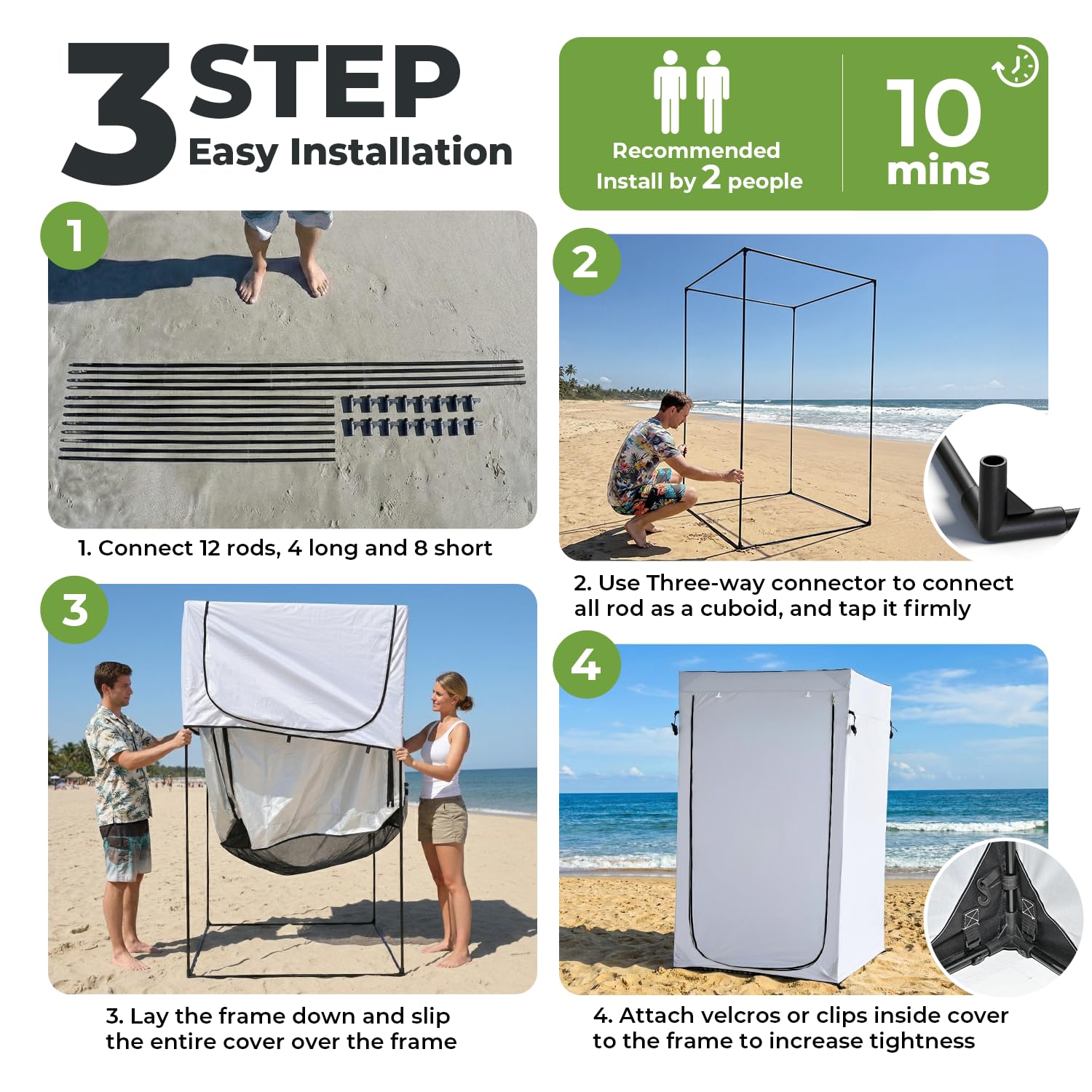 3 STEP
Easy Installation

Recommended
Install by 2 people

10
mins

1

1. Connect 12 rods, 4 long and 8 short

2

2. Use Three-way connector to connect all rod as a cuboid, and tap it firmly

3

3. Lay the frame down and slip the entire cover over the frame

4

4. Attach velcros or clips inside cover to the frame to increase tightness