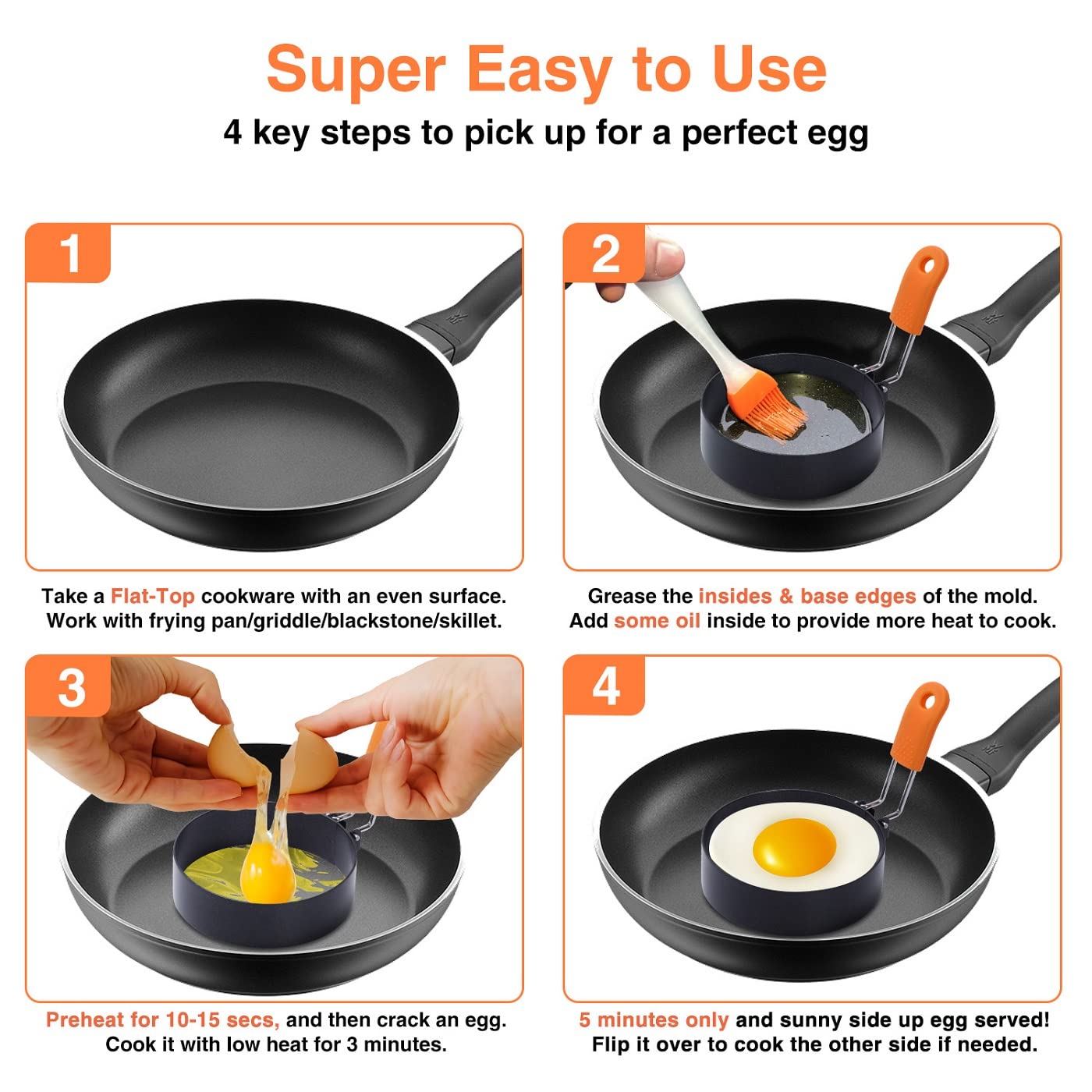 Super Easy to Use

4 key steps to pick up for a perfect egg

1

Take a Flat-Top cookware with an even surface.
Work with frying pan/griddle/blackstone/skillet.

2

Grease the insides & base edges of the mold.
Add some oil inside to provide more heat to cook.

3

Preheat for 10-15 secs, and then crack an egg.
Cook it with low heat for 3 minutes.

4

5 minutes only and sunny side up egg served!
Flip it over to cook the other side if needed.