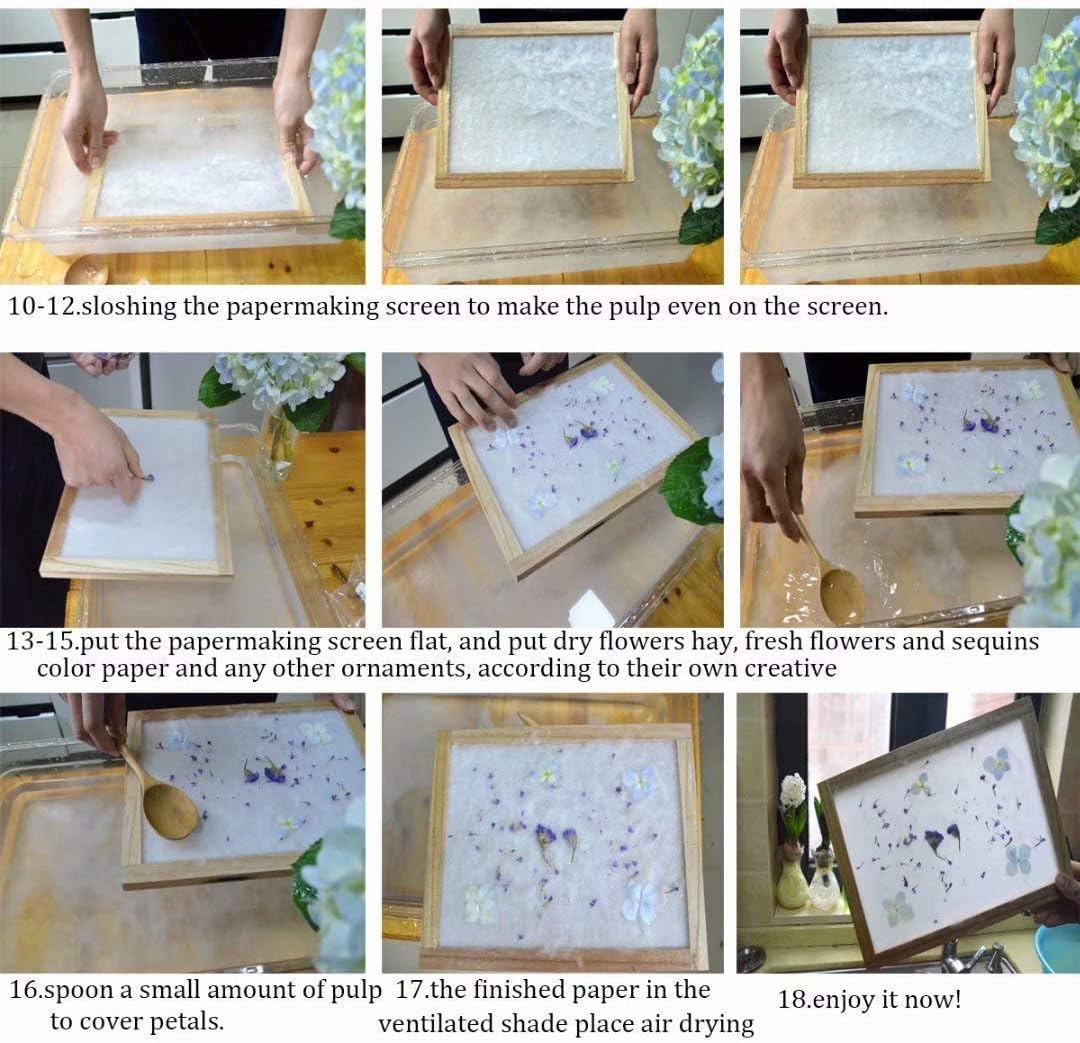 10-12.sloshing the papermaking screen to make the pulp even on the screen.

13-15.put the papermaking screen flat, and put dry flowers hay, fresh flowers and sequins color paper and any other ornaments, according to their own creative

16.spoon a small amount of pulp to cover petals.

17.the finished paper in the ventilated shade place air drying

18.enjoy it now!