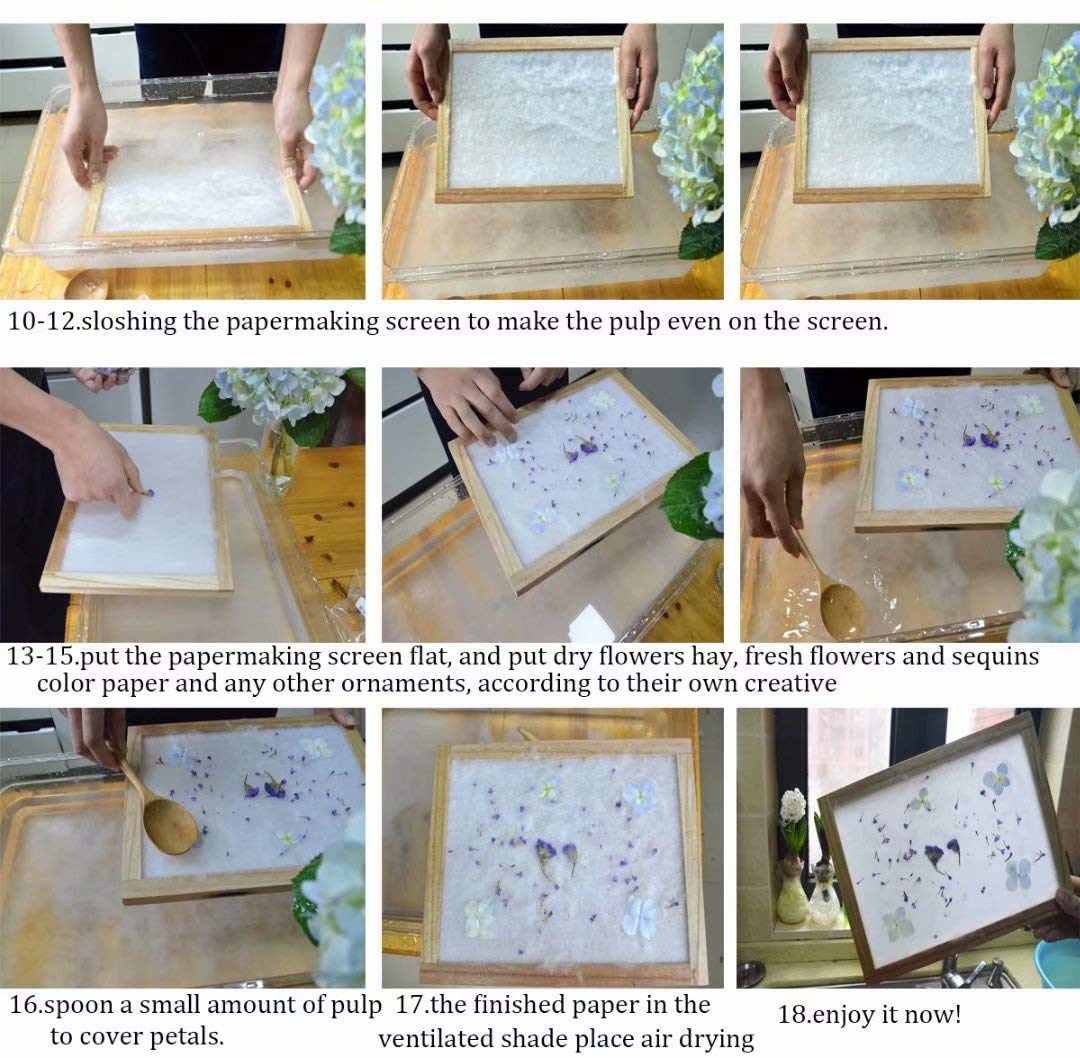 10-12.sloshing the papermaking screen to make the pulp even on the screen.

13-15.put the papermaking screen flat, and put dry flowers hay, fresh flowers and sequins color paper and any other ornaments, according to their own creative

16.spoon a small amount of pulp to cover petals.

17.the finished paper in the ventilated shade place air drying

18.enjoy it now!