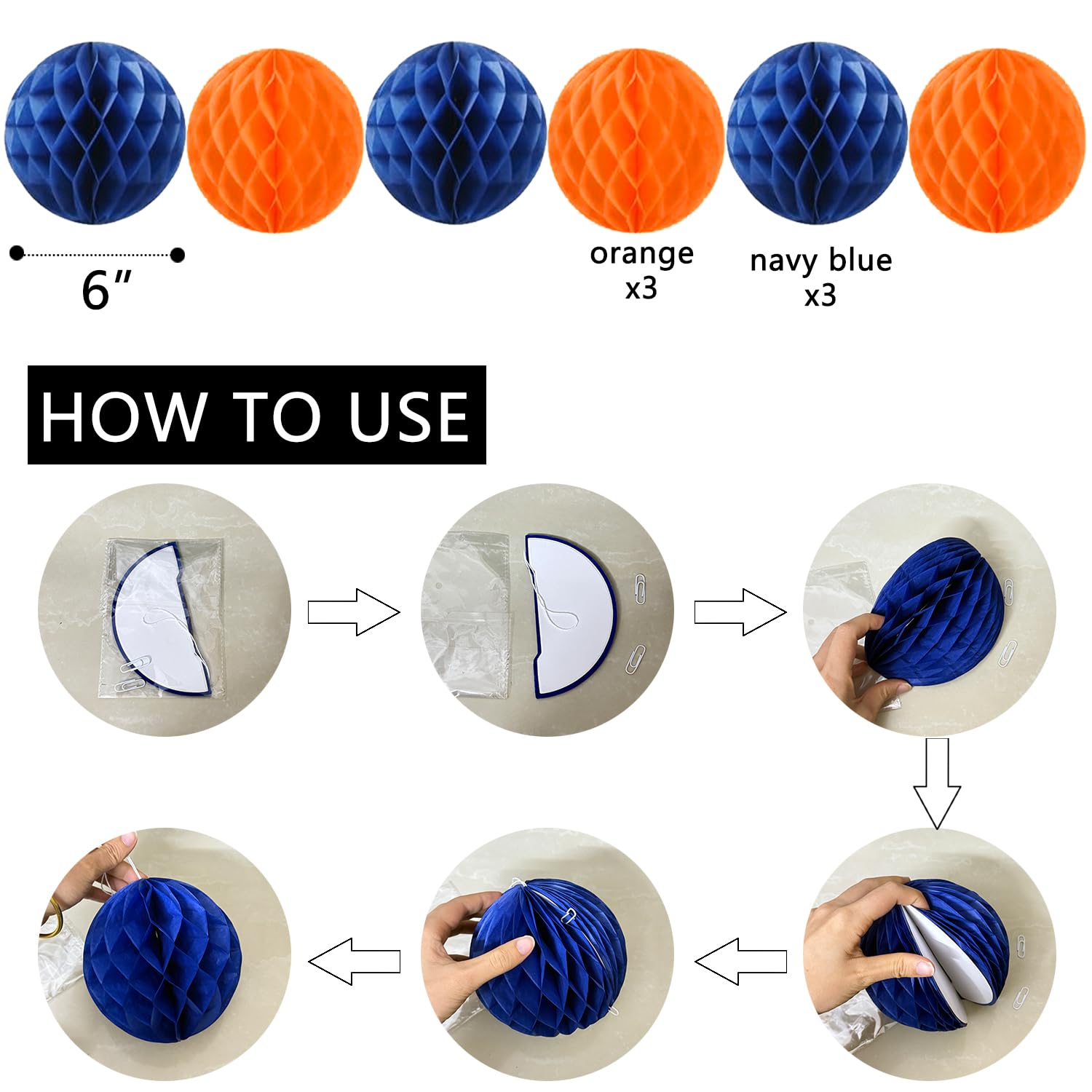 6″

orange
x3

navy blue
x3

HOW TO USE