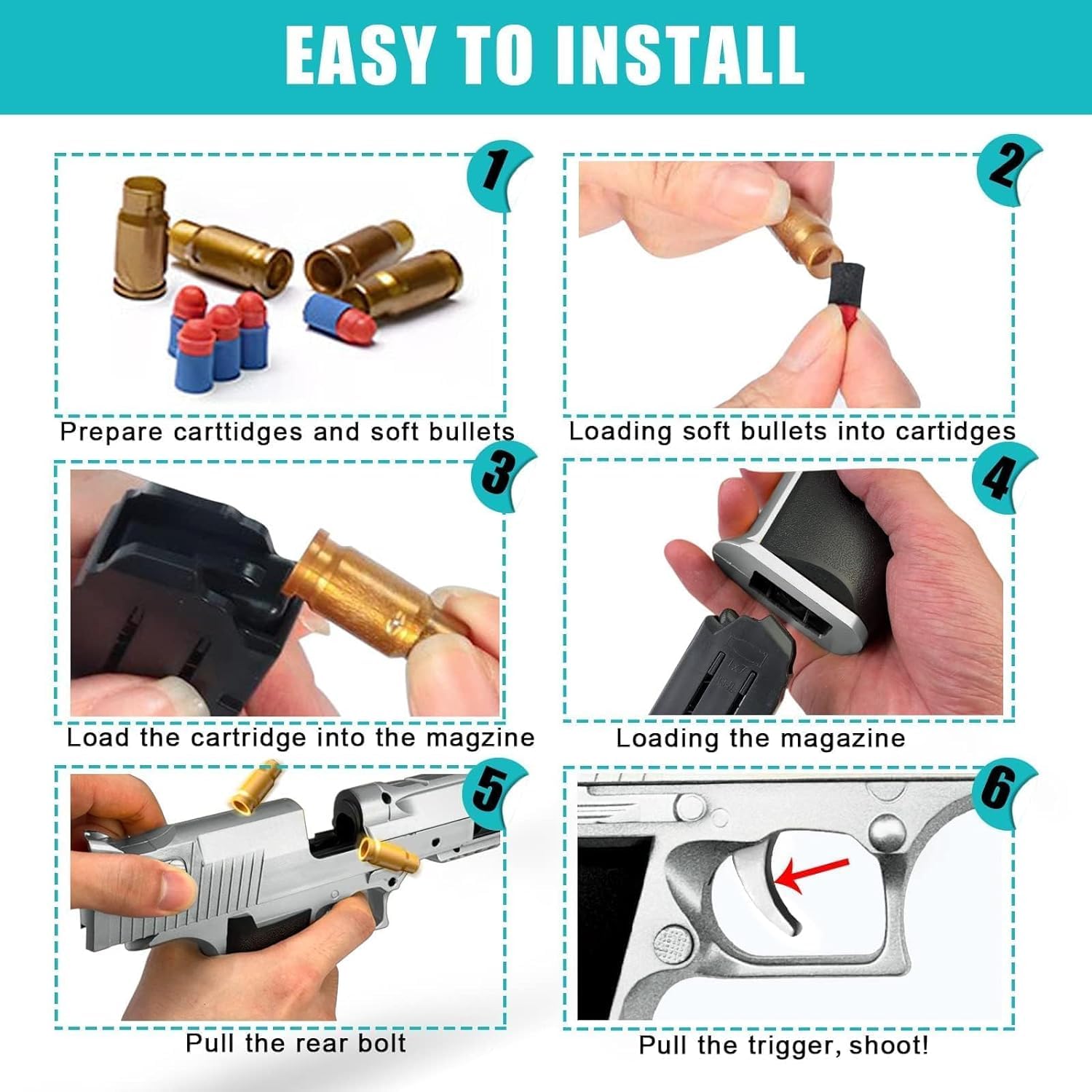 EASY TO INSTALL

1

Prepare carttidges and soft bullets

2

Loading soft bullets into cartidges

3

Load the cartridge into the magzine

4

Loading the magazine

5

Pull the rear bolt

6

Pull the trigger, shoot!