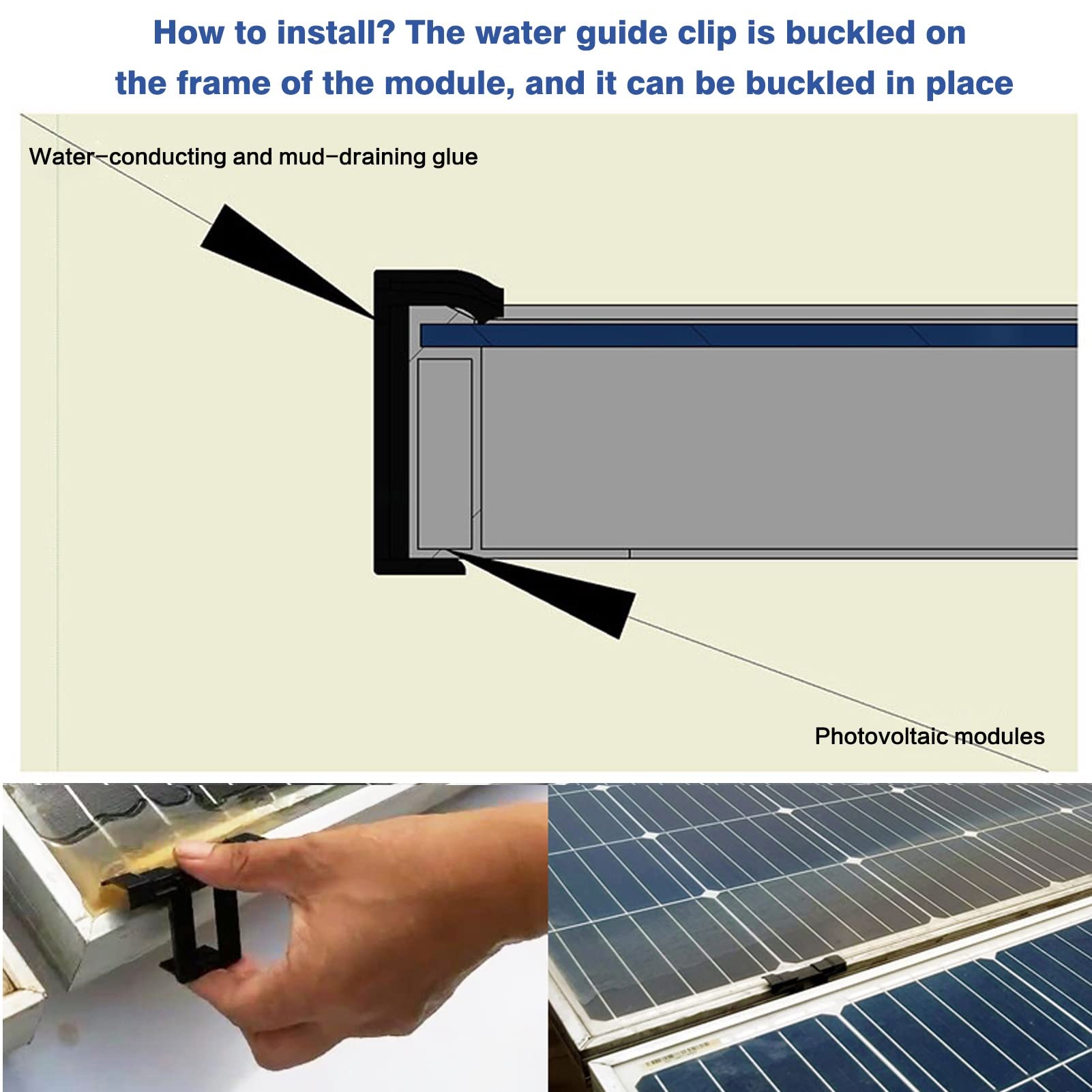 How to install? The water guide clip is buckled on the frame of the module, and it can be buckled in place

Water-conducting and mud-draining glue

Photovoltaic modules