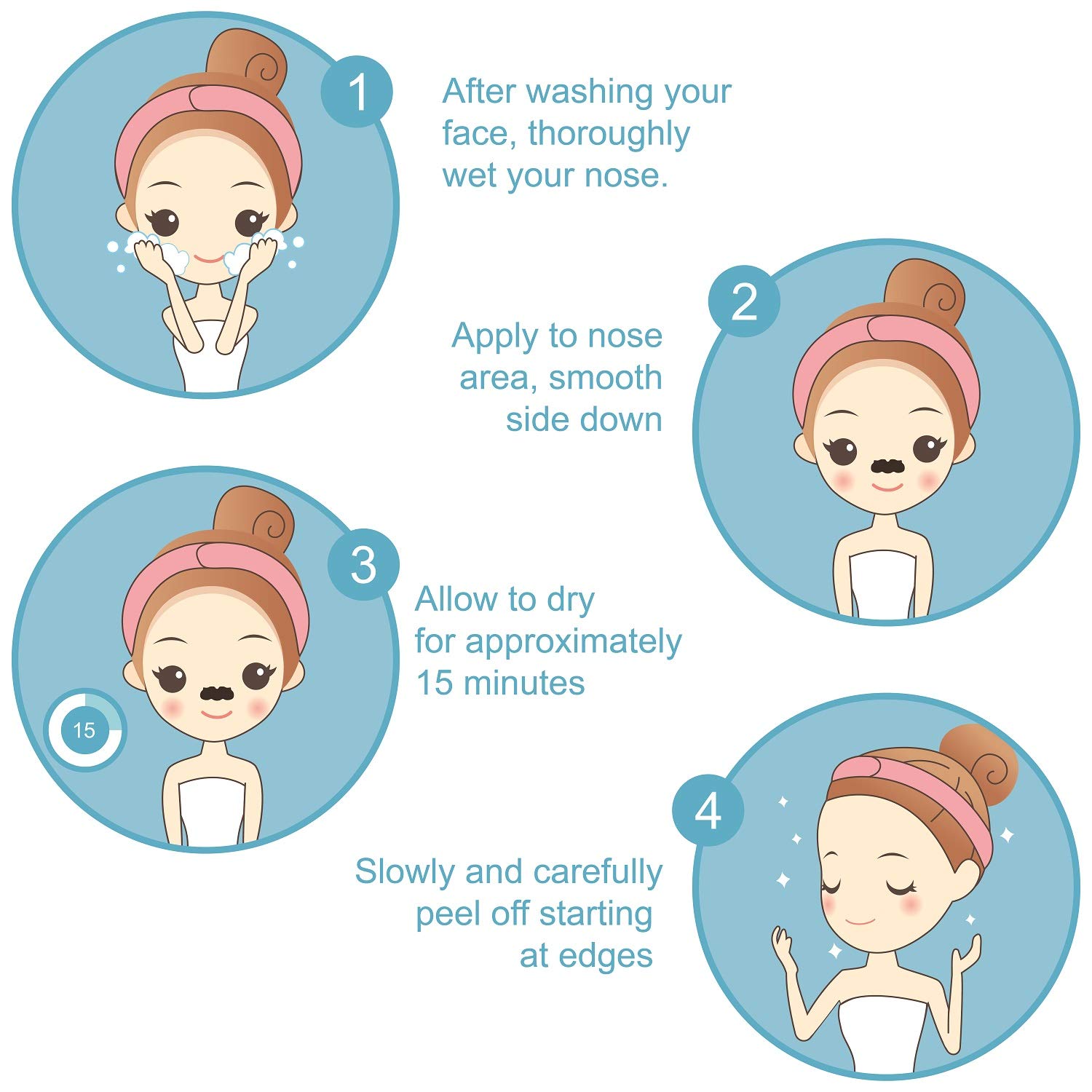 1

After washing your face, thoroughly wet your nose.

2

Apply to nose area, smooth side down

3

Allow to dry for approximately 15 minutes

15

4

Slowly and carefully peel off starting at edges