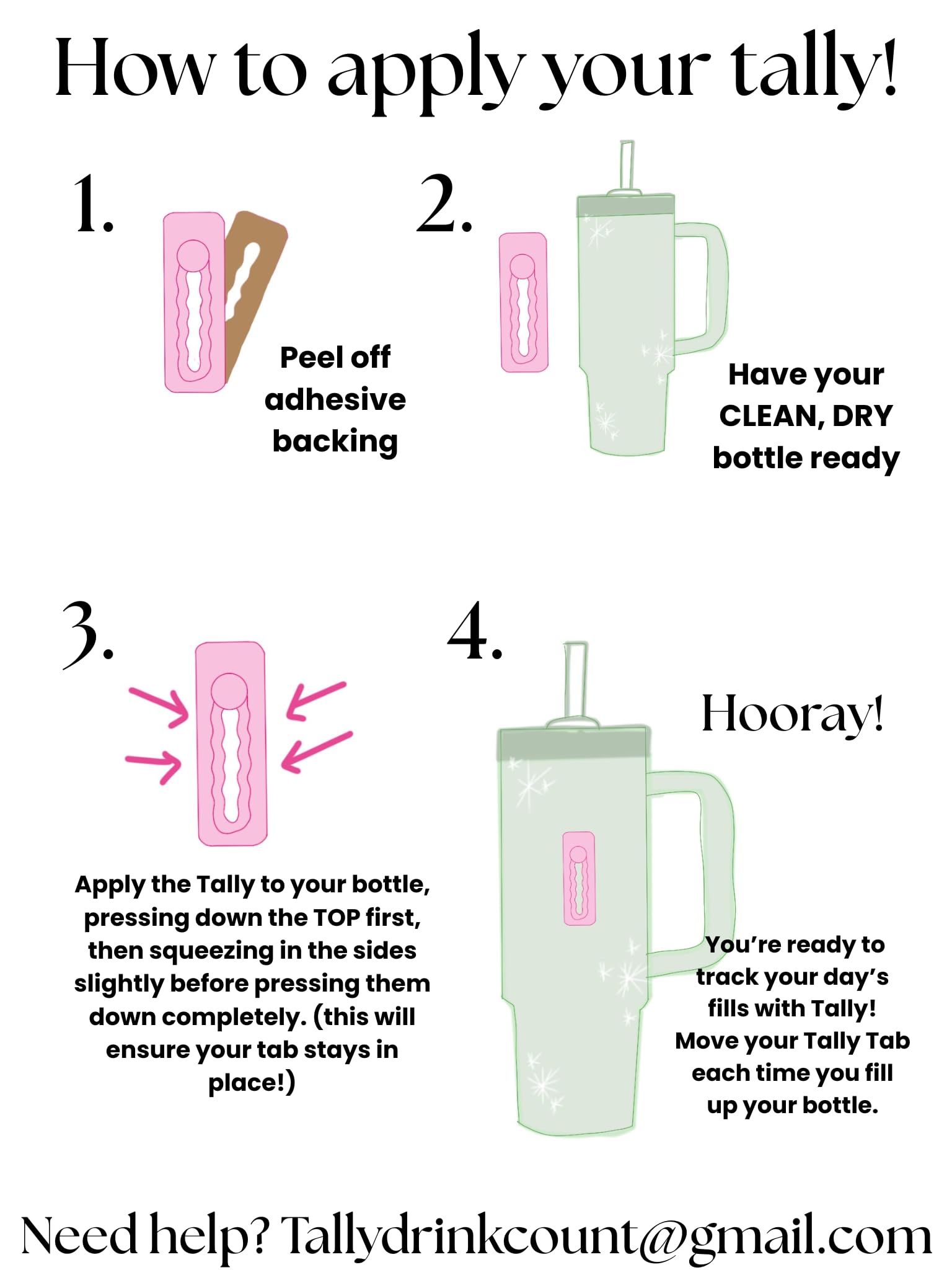 How to apply your tally!

1.

Peel off adhesive backing

2.

Have your CLEAN, DRY bottle ready

3.

Apply the Tally to your bottle, pressing down the TOP first, then squeezing in the sides slightly before pressing them down completely. (this will ensure your tab stays in place!)

4.

Hooray!

You're ready to track your day's fills with Tally! Move your Tally Tab each time you fill up your bottle.

Need help? Tallydrinkcount@gmail.com