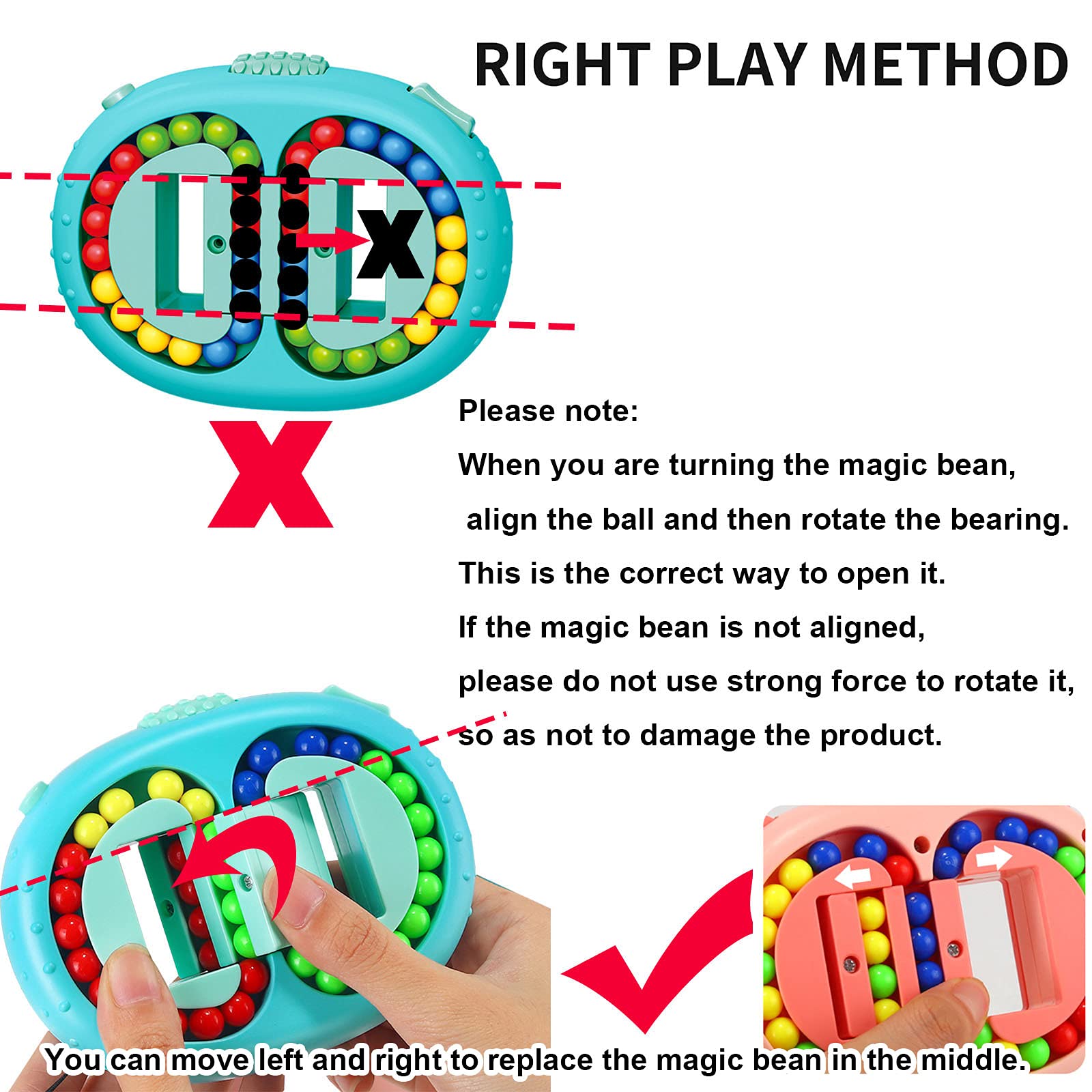 RIGHT PLAY METHOD

X

X

Please note:

When you are turning the magic bean, align the ball and then rotate the bearing.

This is the correct way to open it.

If the magic bean is not aligned, please do not use strong force to rotate it, so as not to damage the product.

You can move left and right to replace the magic bean in the middle.