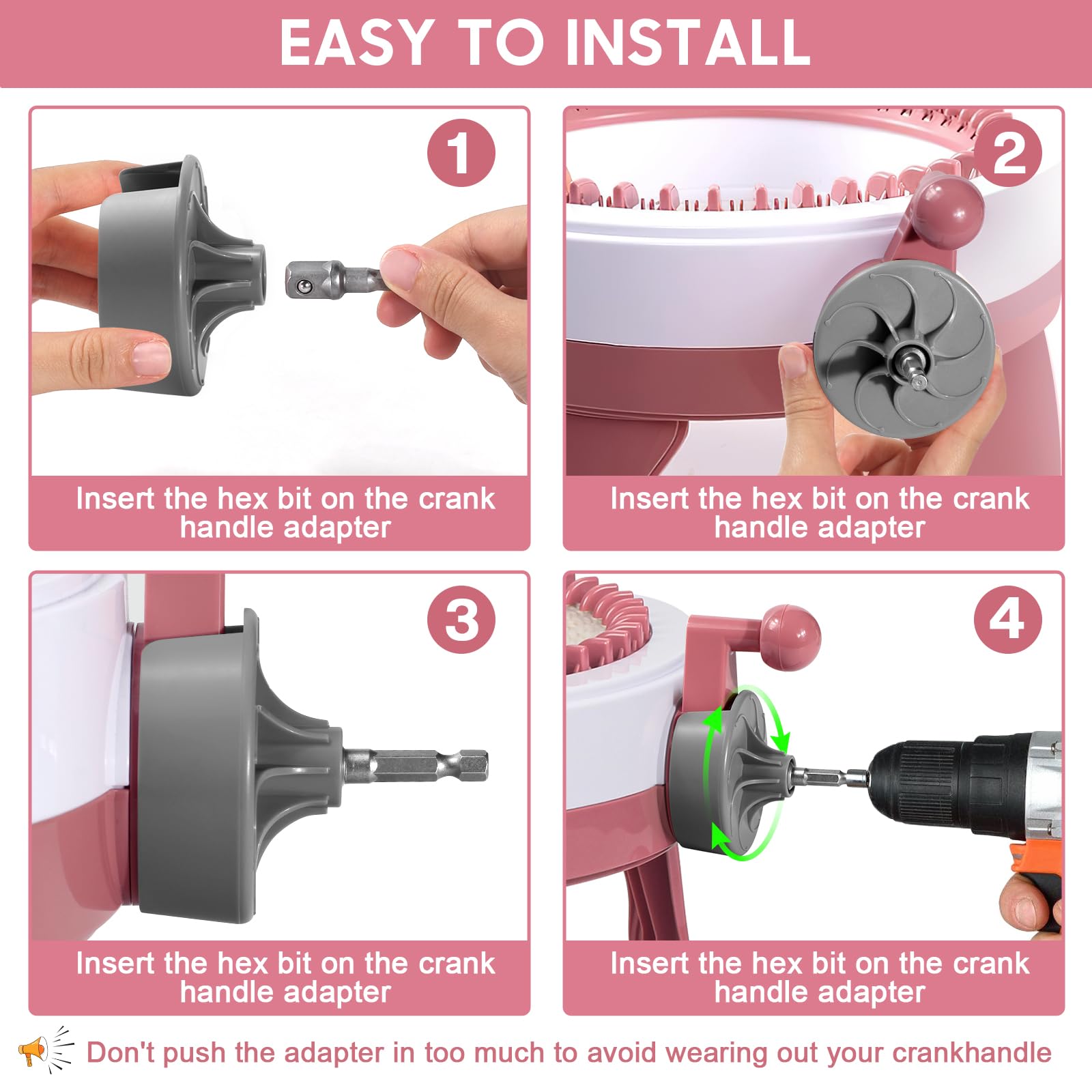 EASY TO INSTALL

1

Insert the hex bit on the crank handle adapter

2

Insert the hex bit on the crank handle adapter

3

Insert the hex bit on the crank handle adapter

4

Insert the hex bit on the crank handle adapter

Don't push the adapter in too much to avoid wearing out your crankhandle