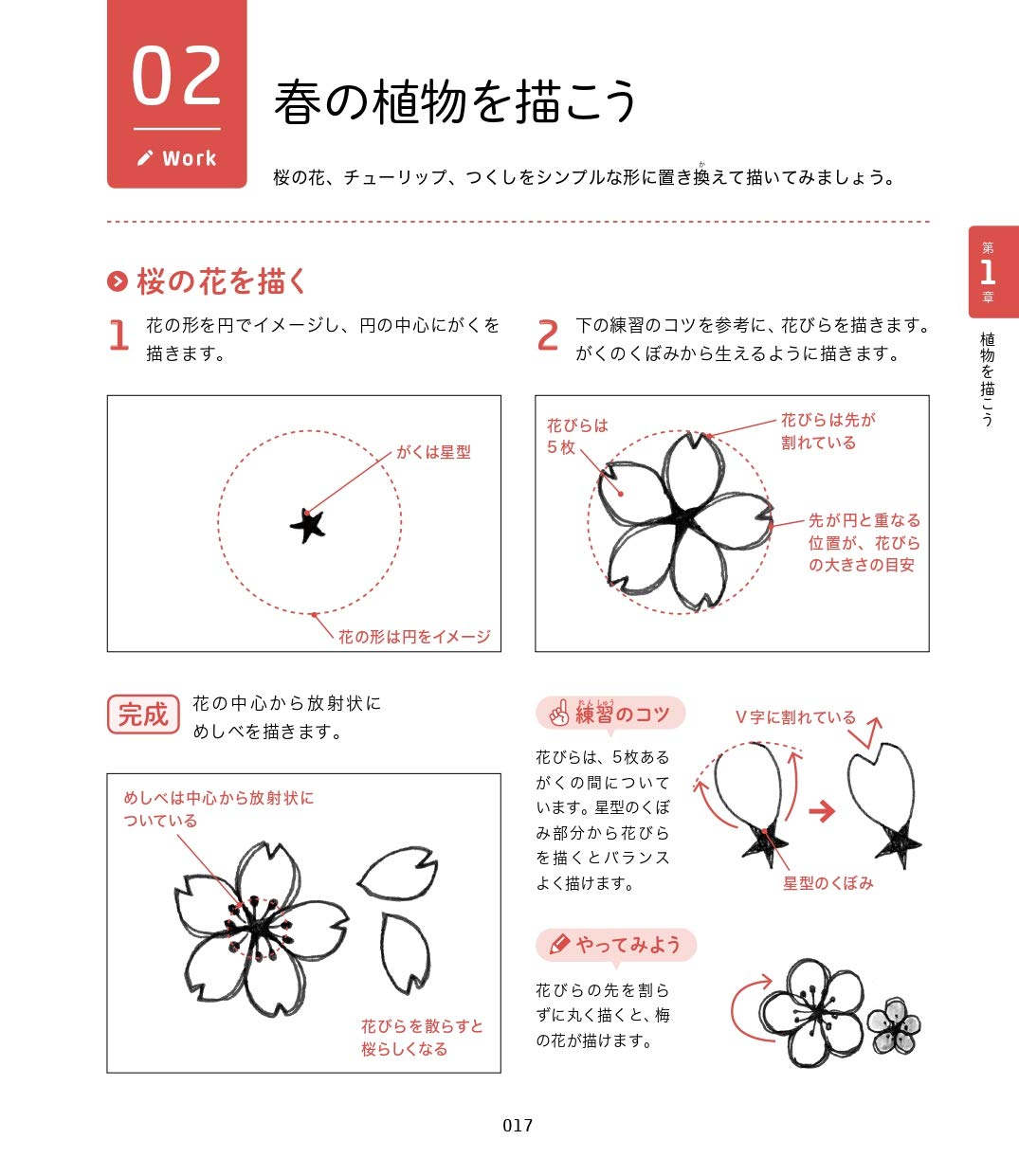 02

Work

春の植物を描こう

桜の花、チューリップ、つくしをシンプルな形に置き換えて描いてみましょう。

第1章

植物を描こう

桜の花を描く

1 花の形を円でイメージし、円の中心にがくを描きます。

がくは星型

花の形は円をイメージ

2 下の練習のコツを参考に、花びらを描きます。がくのくぼみから生えるように描きます。

花びらは5枚

花びらは先が割れている

先が円と重なる位置が、花びらの大きさの目安

完成 花の中心から放射状にめしべを描きます。

めしべは中心から放射状についている

花びらを散らすと桜らしくなる

練習のコツ

花びらは、5枚あるがくの間についています。星型のくぼみ部分から花びらを描くとバランスよく描けます。

V字に割れている

星型のくぼみ

やってみよう

花びらの先を割らずに丸く描くと、梅の花が描けます。

017