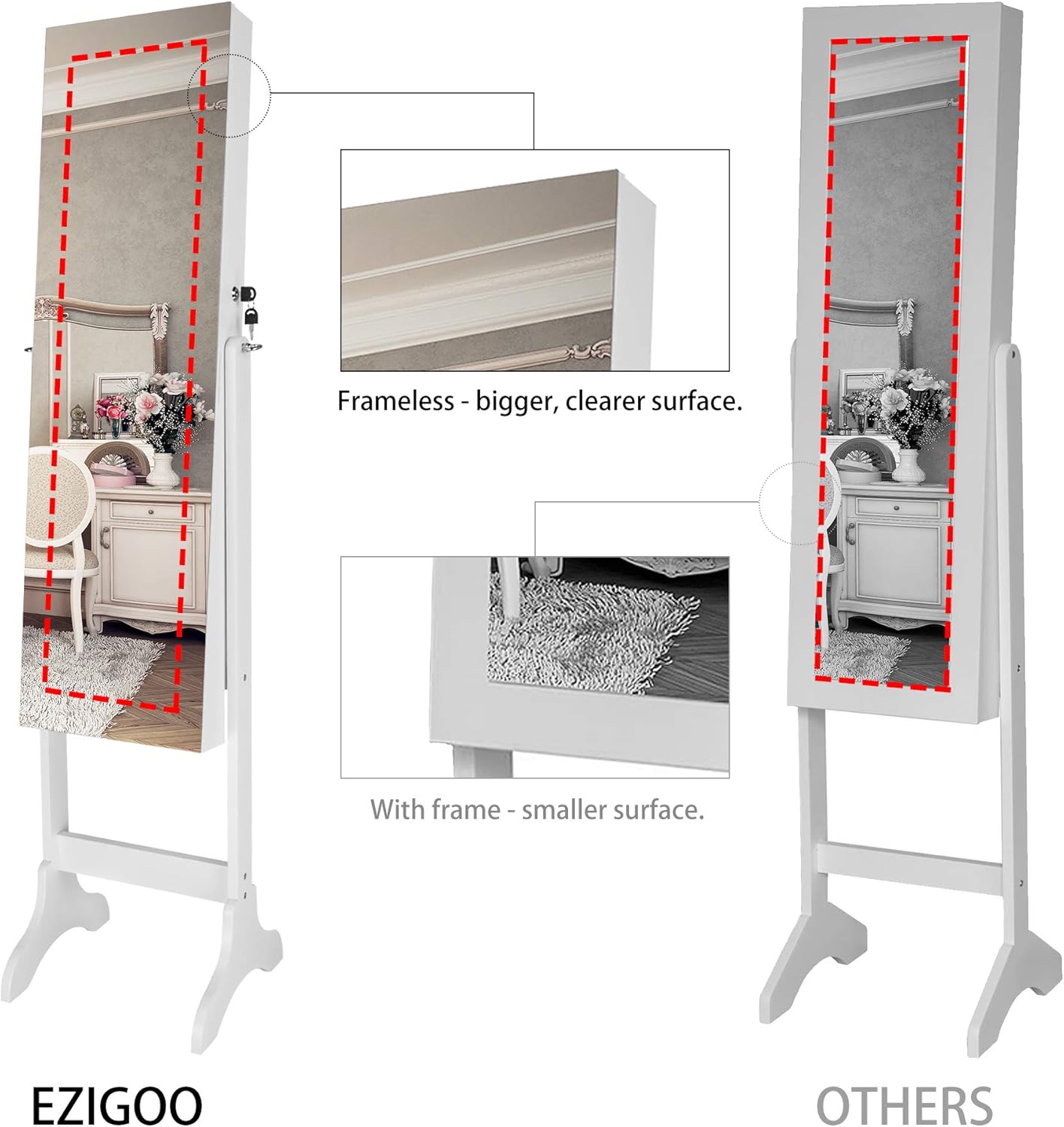 Frameless - bigger, clearer surface.

With frame - smaller surface.

EZIGOO

OTHERS