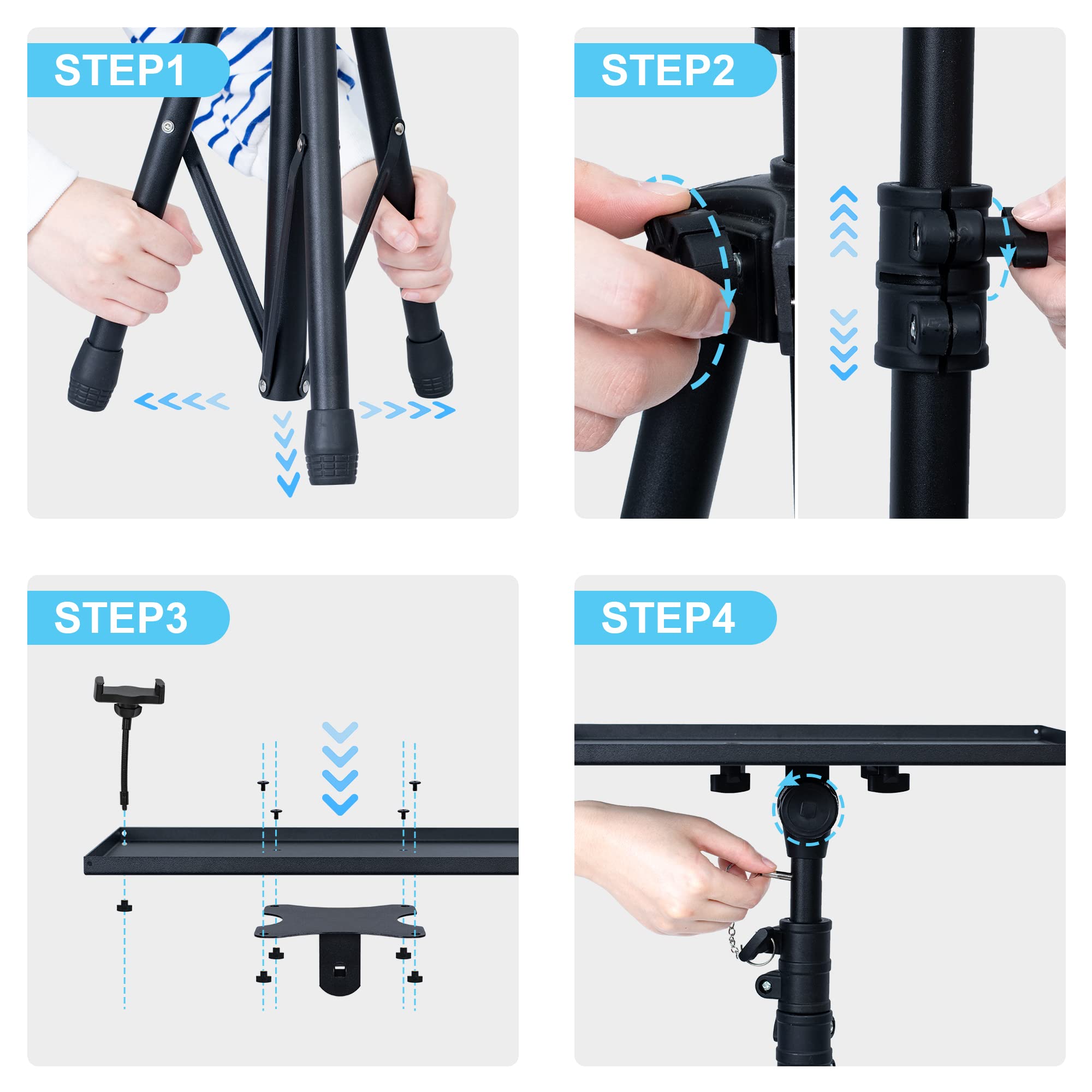 STEP1

STEP2

STEP3

STEP4