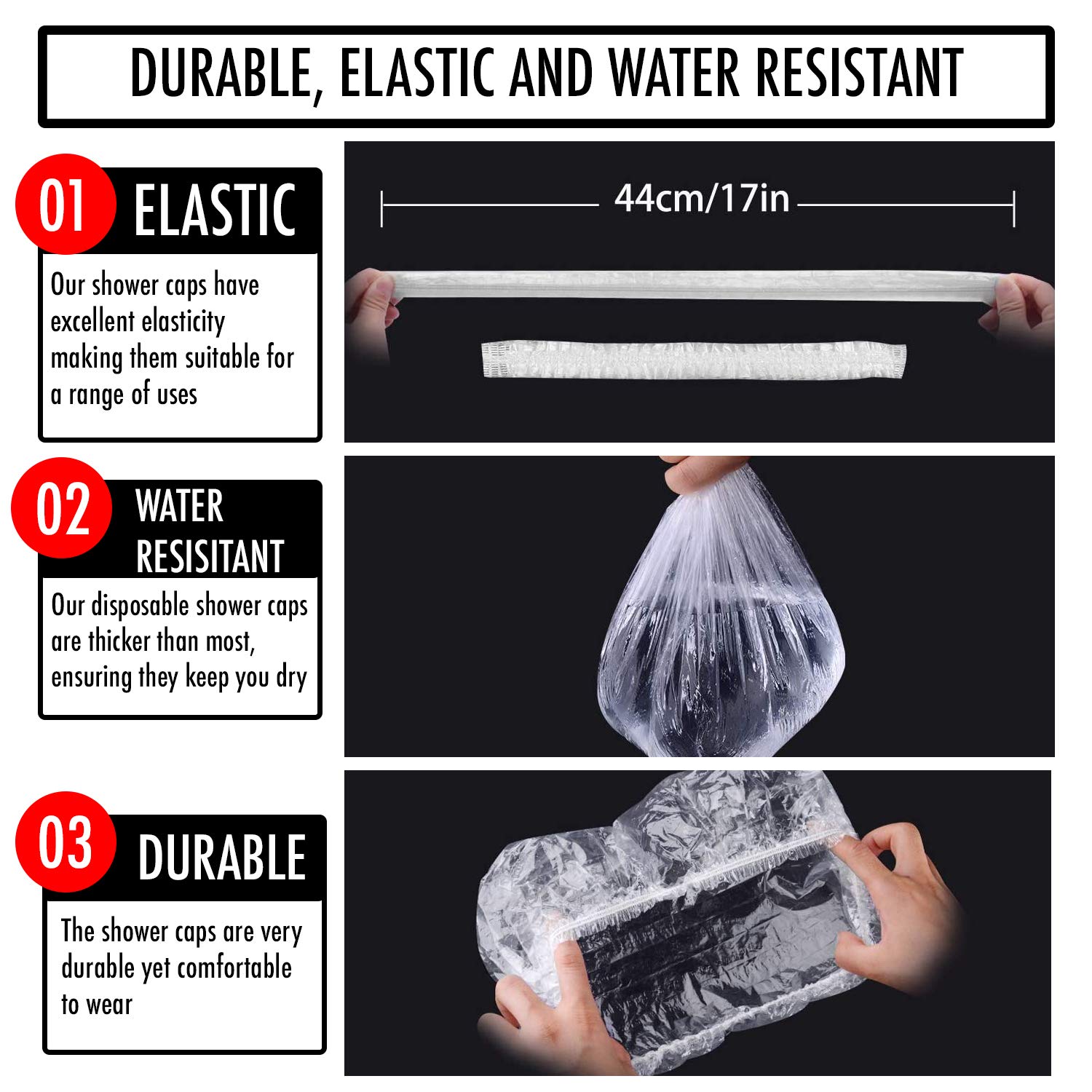 DURABLE, ELASTIC AND WATER RESISTANT

01 ELASTIC

Our shower caps have excellent elasticity making them suitable for a range of uses

44cm/17in

02 WATER RESISITANT

Our disposable shower caps are thicker than most, ensuring they keep you dry

03 DURABLE

The shower caps are very durable yet comfortable to wear