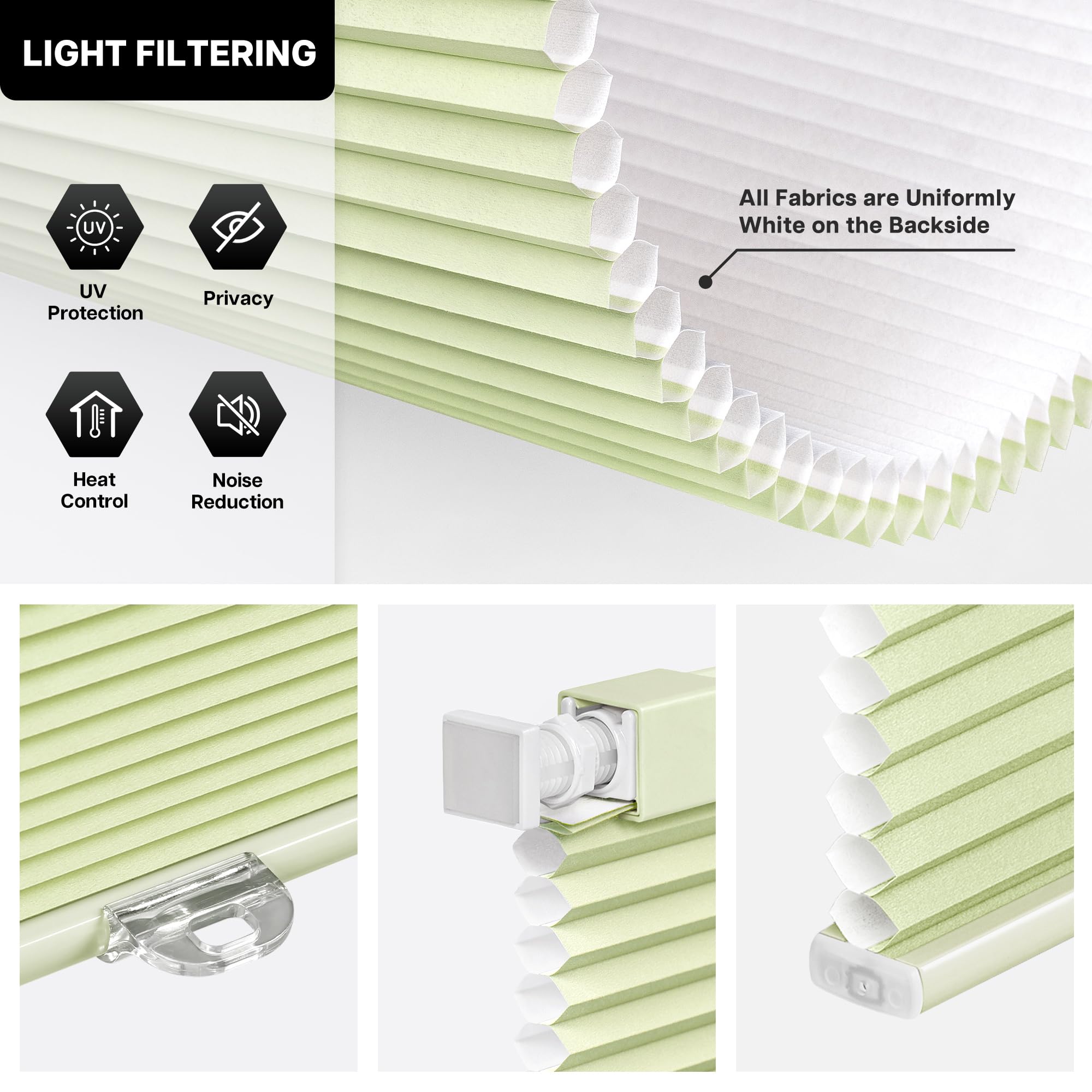 LIGHT FILTERING

UV

UV Protection

Privacy

Heat Control

Noise Reduction

All Fabrics are Uniformly White on the Backside