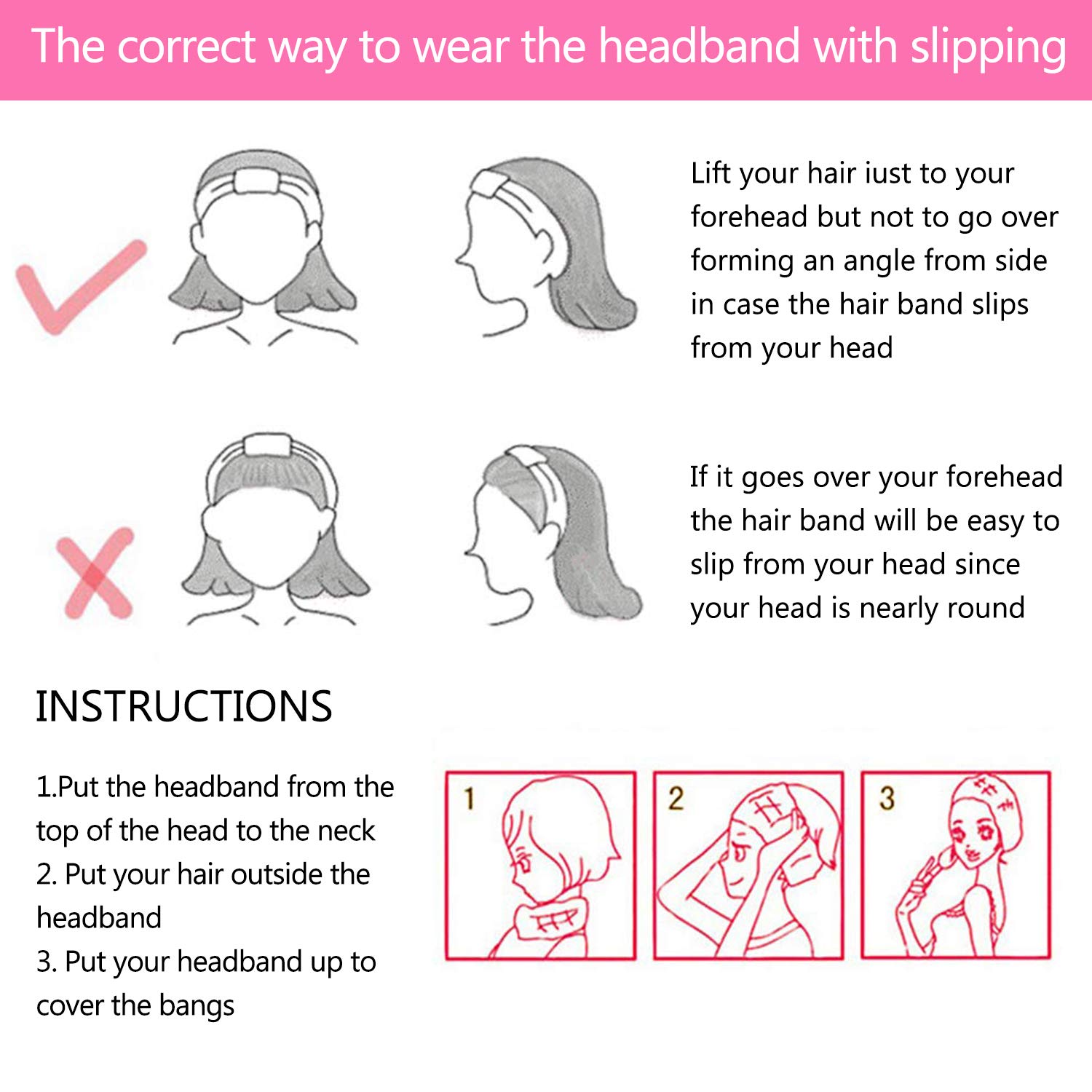 The correct way to wear the headband with slipping

Lift your hair iust to your forehead but not to go over forming an angle from side in case the hair band slips from your head

If it goes over your forehead the hair band will be easy to slip from your head since your head is nearly round

INSTRUCTIONS

1.Put the headband from the top of the head to the neck
2. Put your hair outside the headband
3. Put your headband up to cover the bangs

1

2

3